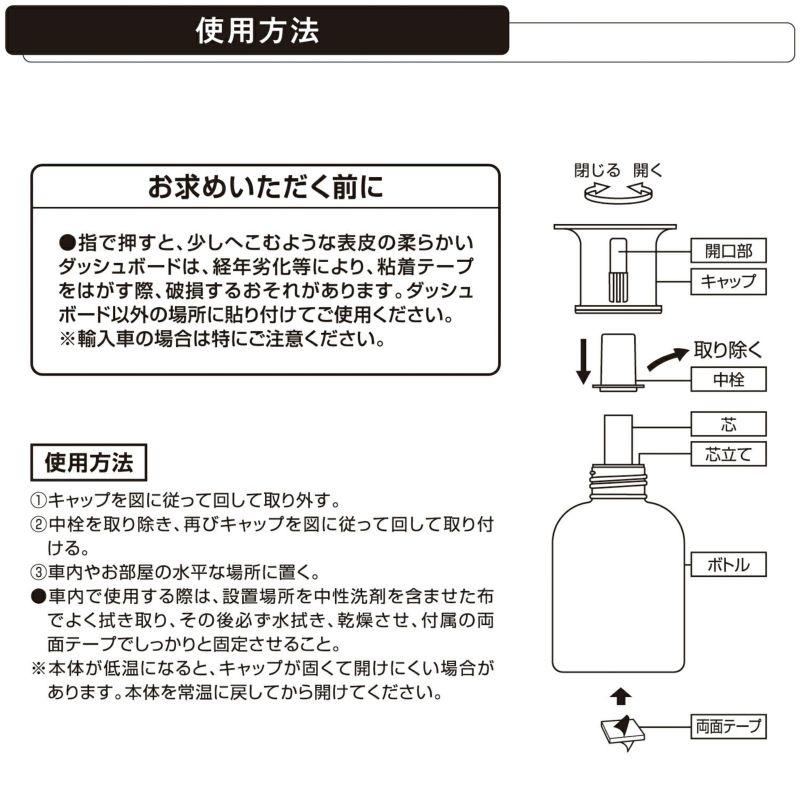 使用方法

お求めいただく前に

●指で押すと、少しへこむような表皮の柔らかいダッシュボードは、経年劣化等により、粘着テープをはがす際、破損するおそれがあります。ダッシュボード以外の場所に貼り付けてご使用ください。
※輸入車の場合は特にご注意ください。

使用方法

①キャップを図に従って回して取り外す。
②中栓を取り除き、再びキャップを図に従って回して取り付ける。
③車内やお部屋の水平な場所に置く。
●車内で使用する際は、設置場所を中性洗剤を含ませた布でよく拭き取り、その後必ず水拭き、乾燥させ、付属の両面テープでしっかりと固定させること。
※本体が低温になると、キャップが固くて開けにくい場合があります。本体を常温に戻してから開けてください。

閉じる 開く

開口部
キャップ
取り除く
中栓
芯
芯立て
ボトル
両面テープ