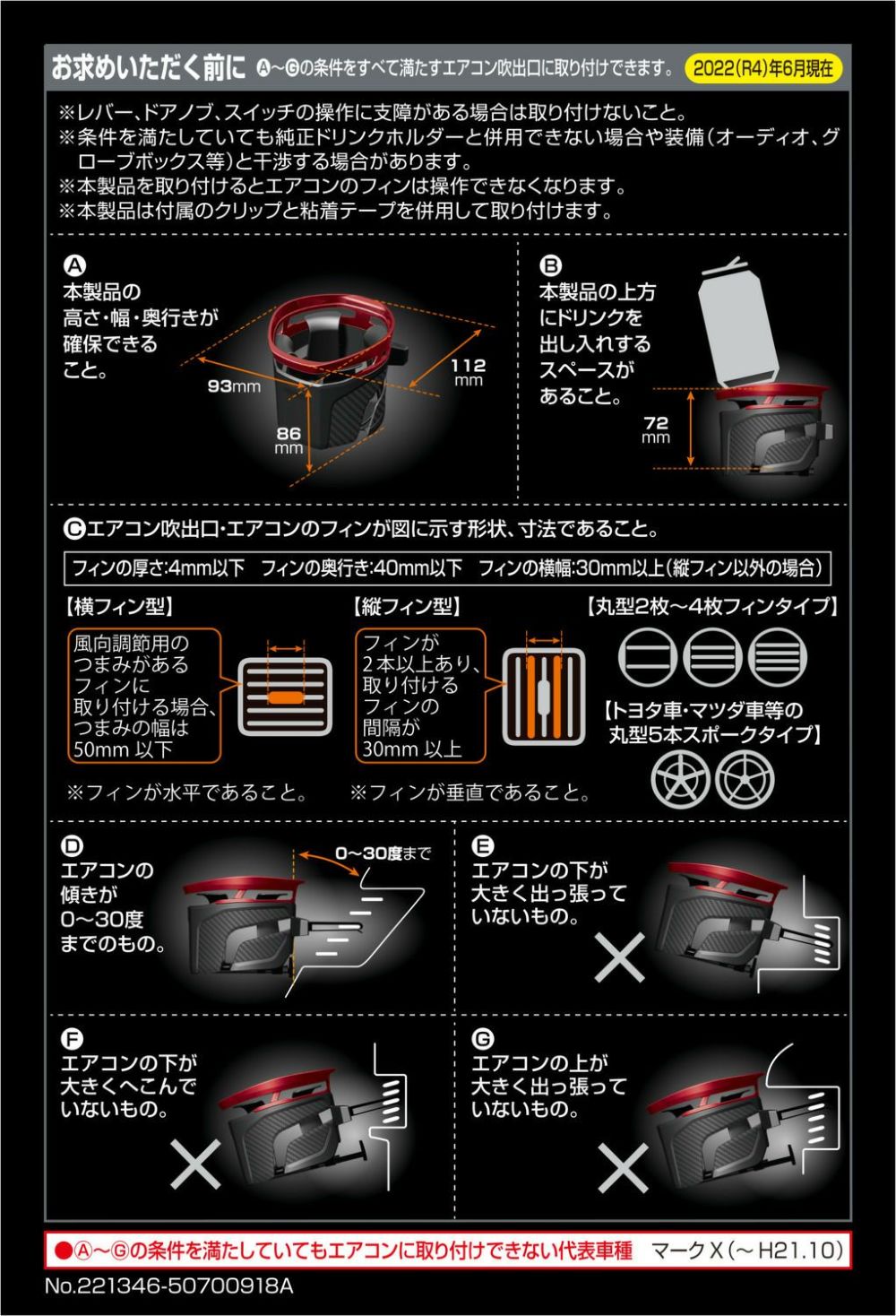 お求めいただく前に Ⓐ～Ⓖの条件をすべて満たすエアコン吹出口に取り付けできます。 2022(R4)年6月現在

※レバー、ドアノブ、スイッチの操作に支障がある場合は取り付けないこと。
※条件を満たしていても純正ドリンクホルダーと併用できない場合や装備（オーディオ、グローブボックス等）と干渉する場合があります。
※本製品を取り付けるとエアコンのフィンは操作できなくなります。
※本製品は付属のクリップと粘着テープを併用して取り付けます。

Ⓐ
本製品の高さ・幅・奥行きが確保できること。

93mm
112 mm
86 mm

Ⓑ
本製品の上方にドリンクを出し入れするスペースがあること。

72 mm

Ⓒエアコン吹出口・エアコンのフィンが図に示す形状、寸法であること。

フィンの厚さ:4mm以下　フィンの奥行き:40mm以下　フィンの横幅:30mm以上（縦フィン以外の場合）

【横フィン型】
風向調節用のつまみがあるフィンに取り付ける場合、つまみの幅は50mm 以下
※フィンが水平であること。

【縦フィン型】
フィンが2本以上あり、取り付けるフィンの間隔が30mm 以上
※フィンが垂直であること。

【丸型2枚～4枚フィンタイプ】
【トヨタ車・マツダ車等の丸型5本スポークタイプ】

Ⓓ
エアコンの傾きが0～30度までのもの。
0～30度まで

Ⓔ
エアコンの下が大きく出っ張っていないもの。

Ⓕ
エアコンの下が大きくへこんでいないもの。

Ⓖ
エアコンの上が大きく出っ張っていないもの。

●Ⓐ～Ⓖの条件を満たしていてもエアコンに取り付けできない代表車種　マークX（～H21.10）

No.221346-50700918A