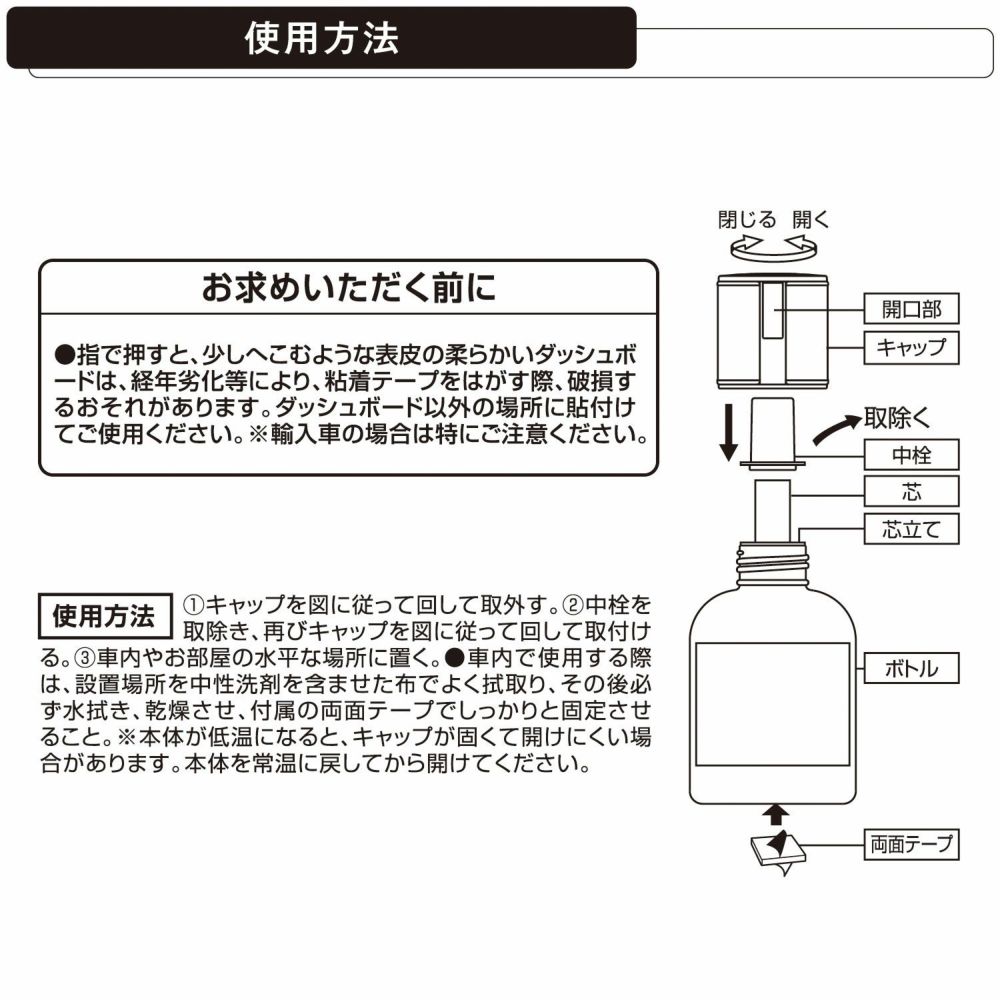 使用方法

お求めいただく前に

●指で押すと、少しへこむような表皮の柔らかいダッシュボードは、経年劣化等により、粘着テープをはがす際、破損するおそれがあります。ダッシュボード以外の場所に貼付けてご使用ください。※輸入車の場合は特にご注意ください。

使用方法 ①キャップを図に従って回して取外す。②中栓を取除き、再びキャップを図に従って回して取付ける。③車内やお部屋の水平な場所に置く。●車内で使用する際は、設置場所を中性洗剤を含ませた布でよく拭取り、その後必ず水拭き、乾燥させ、付属の両面テープでしっかりと固定させること。※本体が低温になると、キャップが固くて開けにくい場合があります。本体を常温に戻してから開けてください。

閉じる 開く

開口部

キャップ

取除く

中栓

芯

芯立て

ボトル

両面テープ