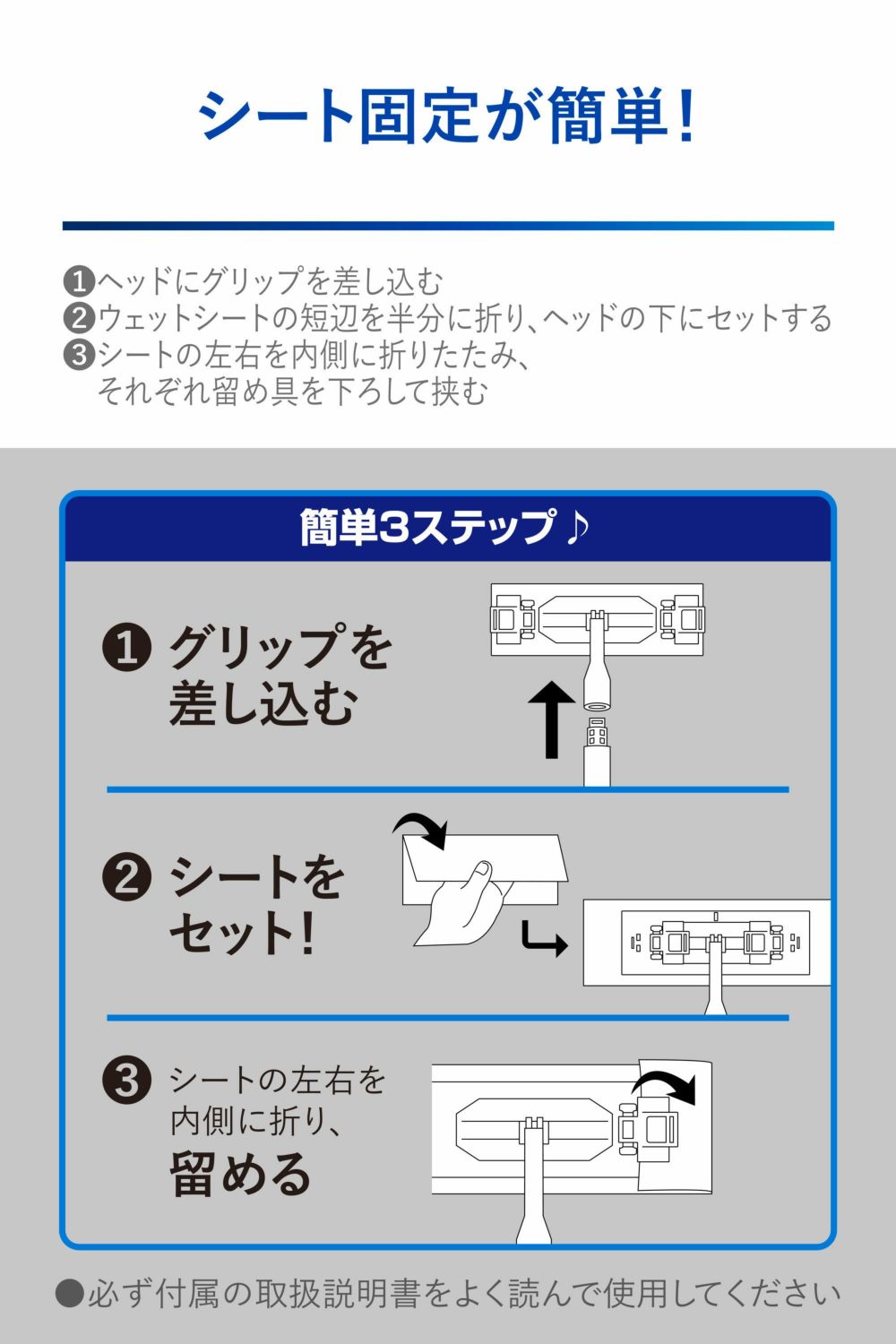 シート固定が簡単!

❶ヘッドにグリップを差し込む
❷ウェットシートの短辺を半分に折り、ヘッドの下にセットする
❸シートの左右を内側に折りたたみ、それぞれ留め具を下ろして挟む

簡単3ステップ♪

❶ グリップを差し込む

❷ シートをセット!

❸ シートの左右を内側に折り、留める

●必ず付属の取扱説明書をよく読んで使用してください