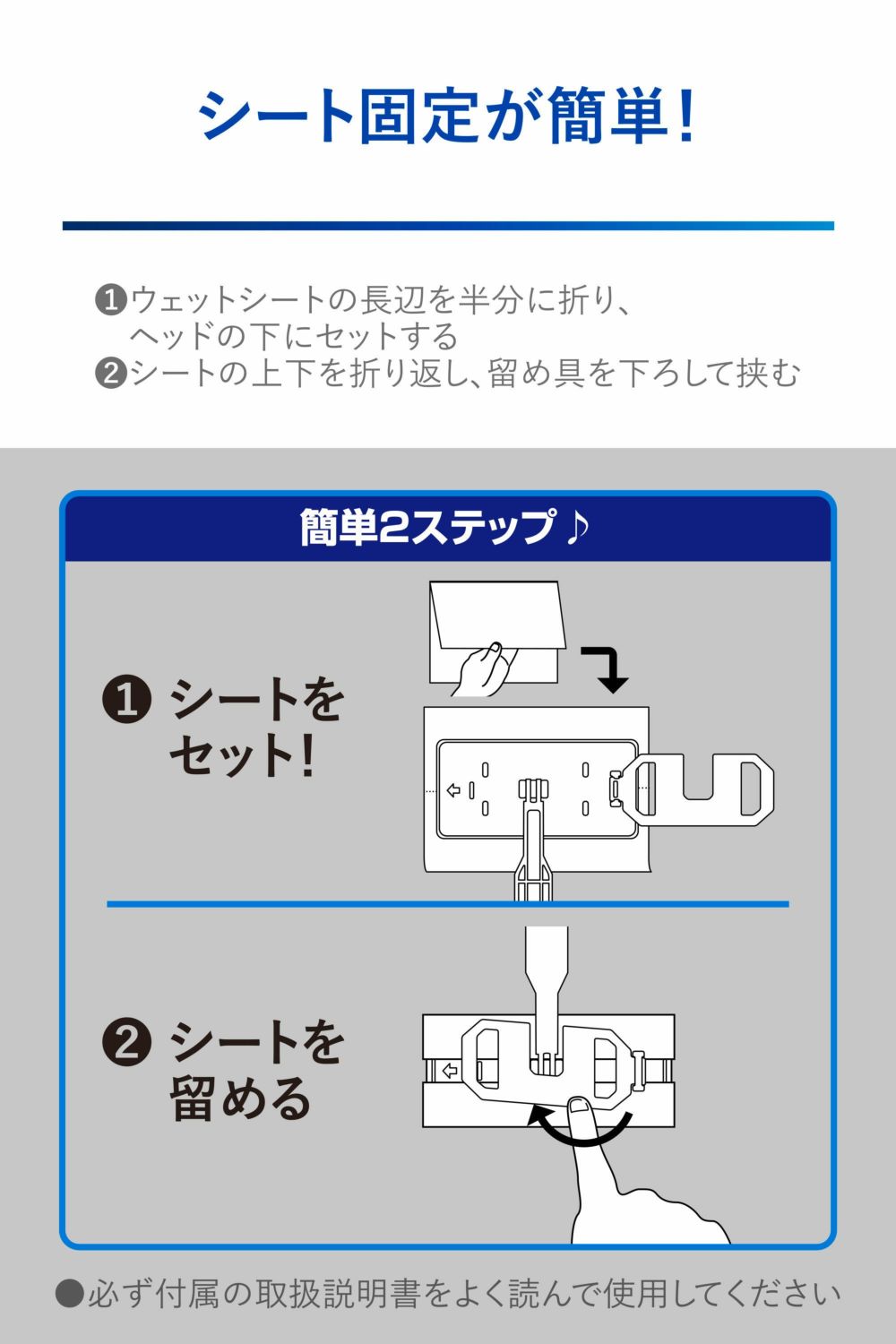 シート固定が簡単!

❶ウェットシートの長辺を半分に折り、ヘッドの下にセットする
❷シートの上下を折り返し、留め具を下ろして挟む

簡単2ステップ♪

❶ シートをセット!

❷ シートを留める

●必ず付属の取扱説明書をよく読んで使用してください