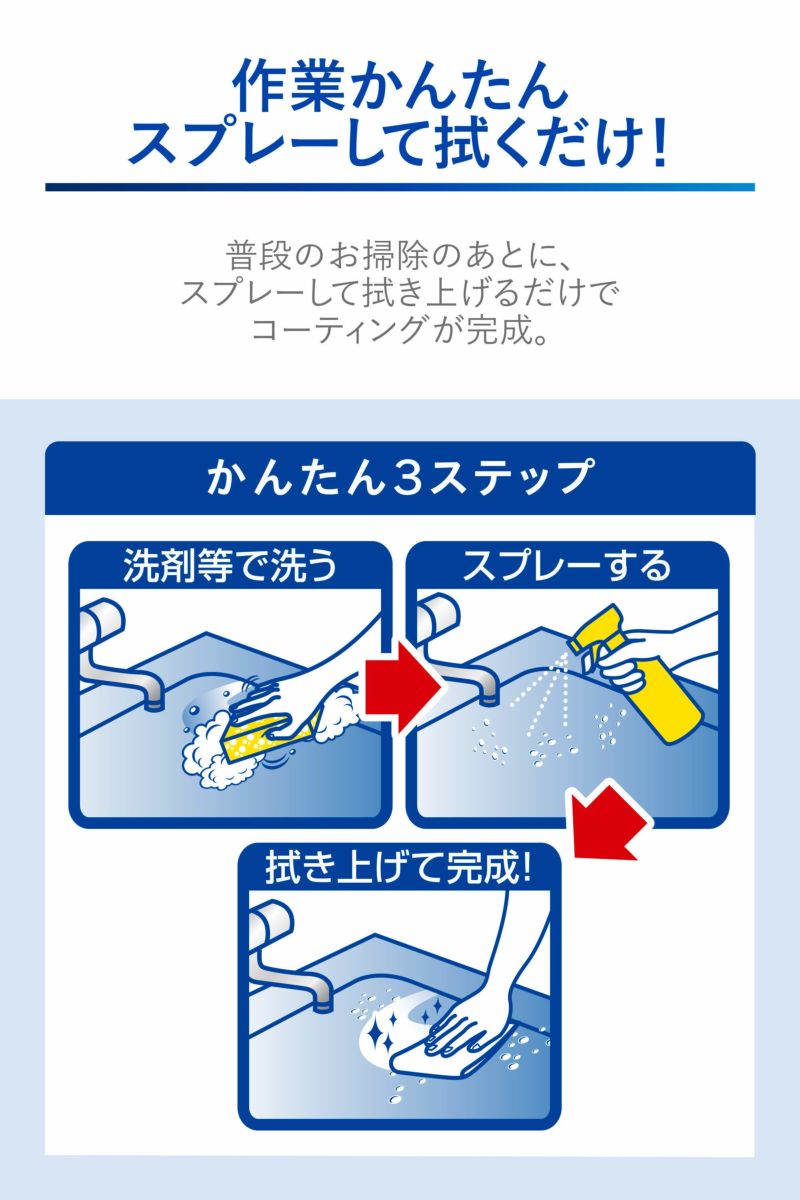 作業かんたん
スプレーして拭くだけ!

普段のお掃除のあとに、
スプレーして拭き上げるだけで
コーティングが完成。

かんたん3ステップ

洗剤等で洗う

スプレーする

拭き上げて完成!