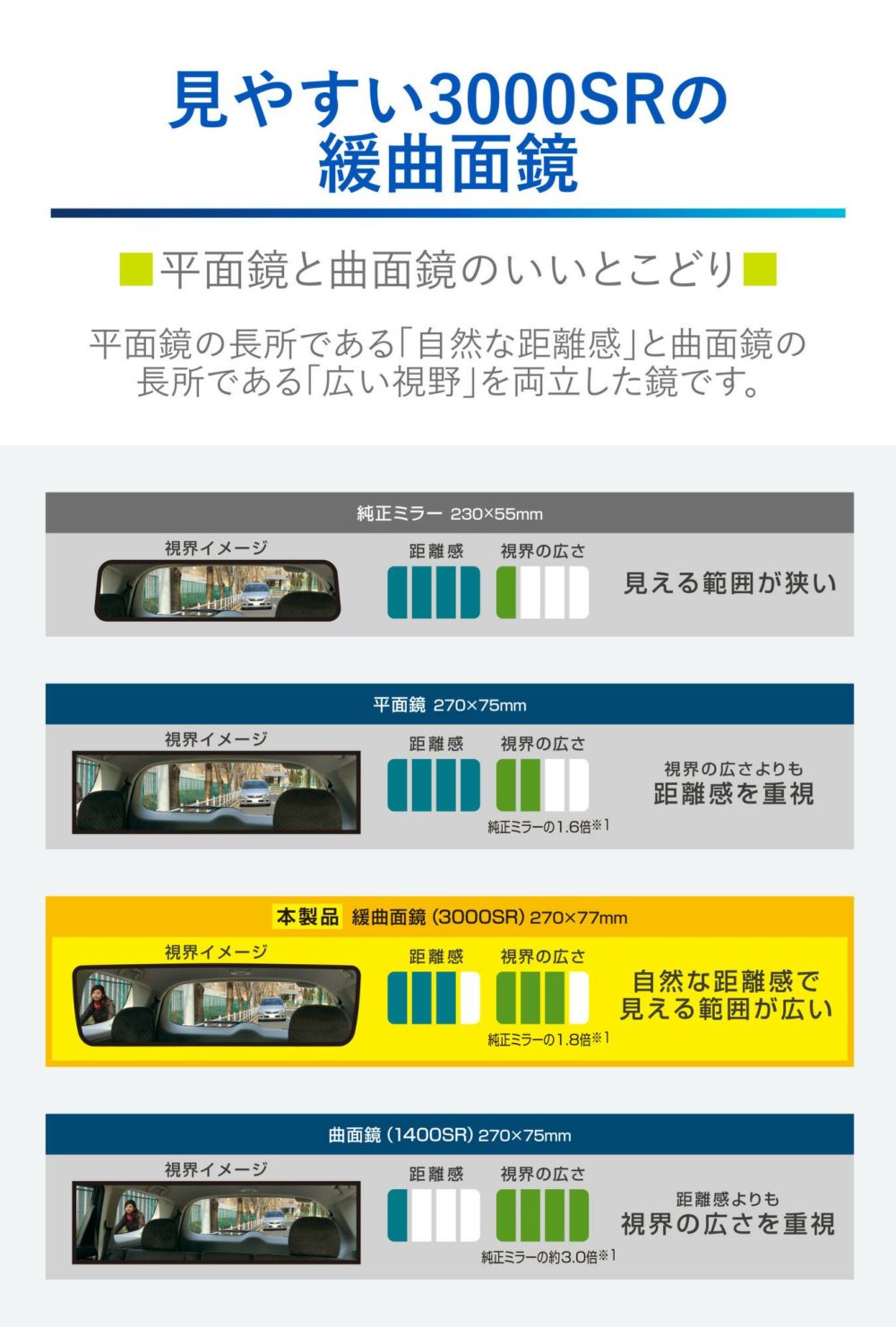 見やすい3000SRの緩曲面鏡

■平面鏡と曲面鏡のいいとこどり■

平面鏡の長所である「自然な距離感」と曲面鏡の長所である「広い視野」を両立した鏡です。

純正ミラー 230×55mm

視界イメージ

距離感 視界の広さ

見える範囲が狭い

平面鏡 270×75mm

視界イメージ

距離感 視界の広さ

純正ミラーの1.6倍※1

視界の広さよりも
距離感を重視

本製品 緩曲面鏡（3000SR）270×77mm

視界イメージ

距離感 視界の広さ

純正ミラーの1.8倍※1

自然な距離感で
見える範囲が広い

曲面鏡（1400SR）270×75mm

視界イメージ

距離感 視界の広さ

純正ミラーの約3.0倍※1

距離感よりも
視界の広さを重視