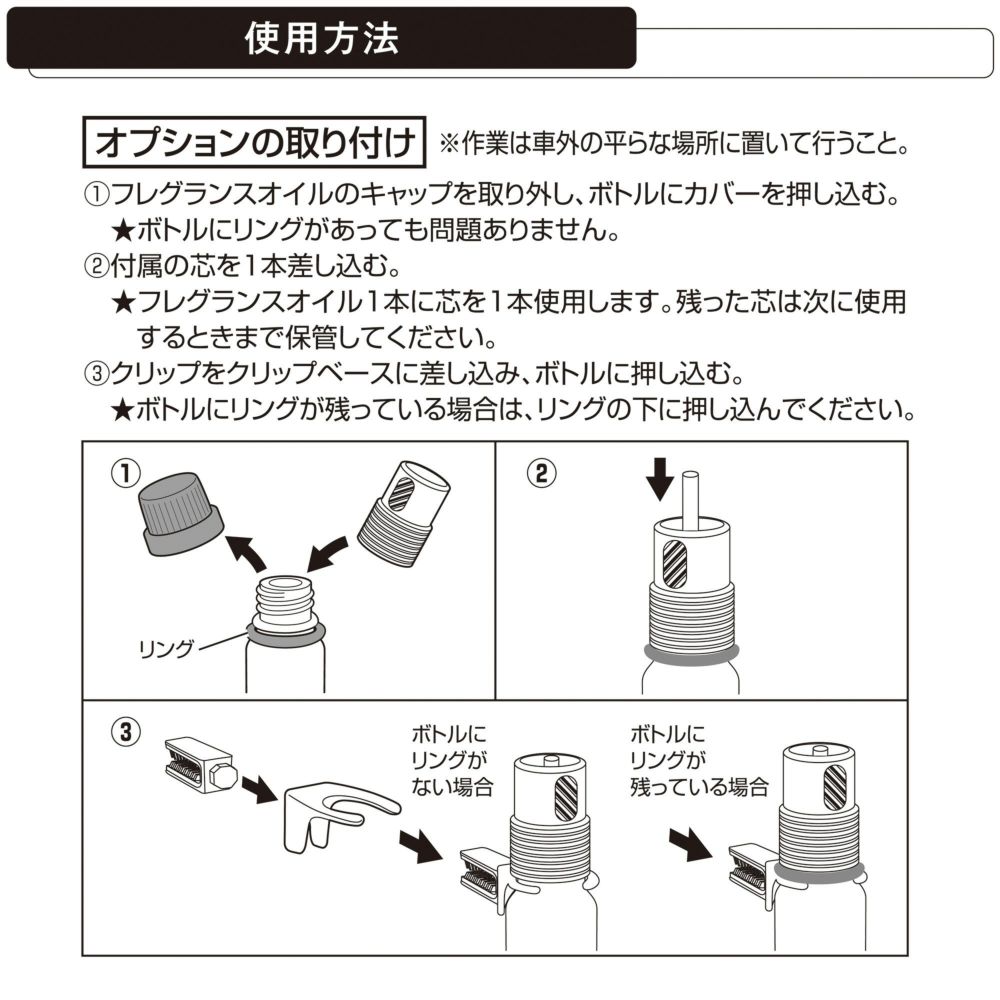 使用方法

オプションの取り付け ※作業は車外の平らな場所に置いて行うこと。

①フレグランスオイルのキャップを取り外し、ボトルにカバーを押し込む。
★ボトルにリングがあっても問題ありません。
②付属の芯を1本差し込む。
★フレグランスオイル1本に芯を1本使用します。残った芯は次に使用するときまで保管してください。
③クリップをクリップベースに差し込み、ボトルに押し込む。
★ボトルにリングが残っている場合は、リングの下に押し込んでください。

①

リング

②

③

ボトルにリングがない場合

ボトルにリングが残っている場合