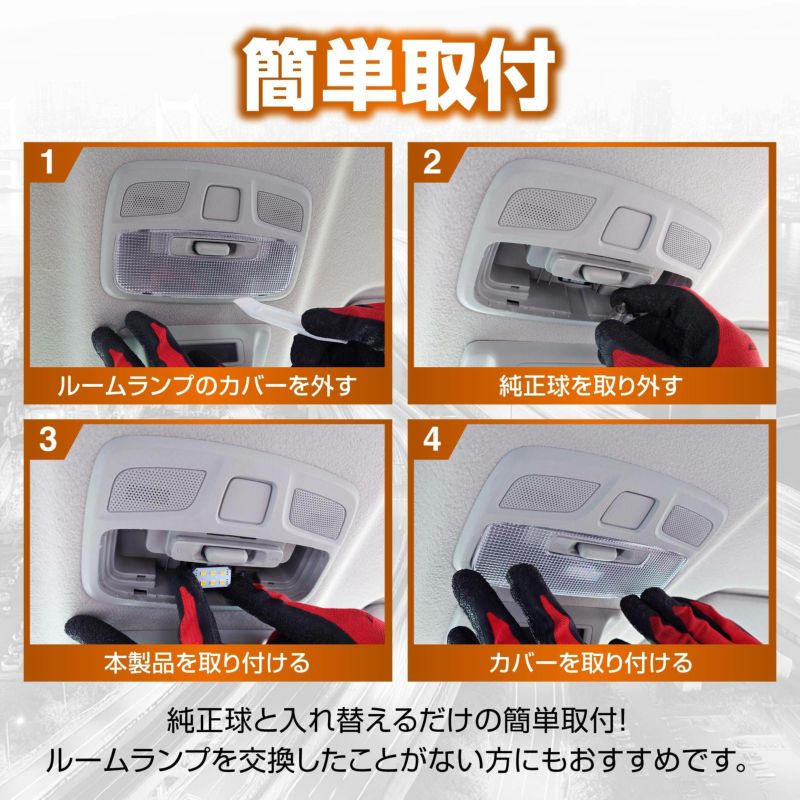 簡単取付

1
ルームランプのカバーを外す

2
純正球を取り外す

3
本製品を取り付ける

4
カバーを取り付ける

純正球と入れ替えるだけの簡単取付!
ルームランプを交換したことがない方にもおすすめです。