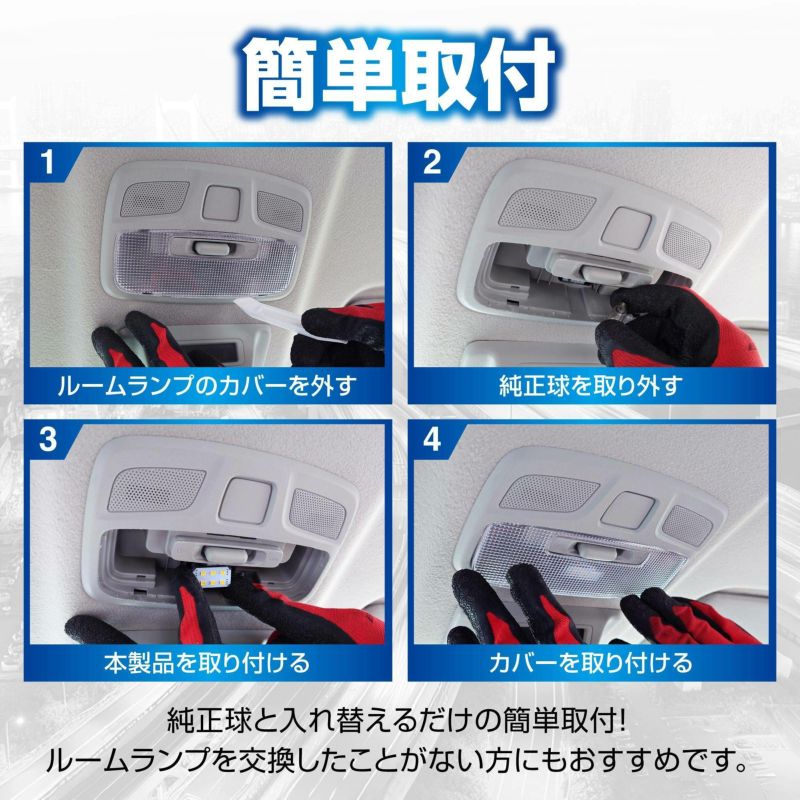 簡単取付

1
ルームランプのカバーを外す

2
純正球を取り外す

3
本製品を取り付ける

4
カバーを取り付ける

純正球と入れ替えるだけの簡単取付!
ルームランプを交換したことがない方にもおすすめです。