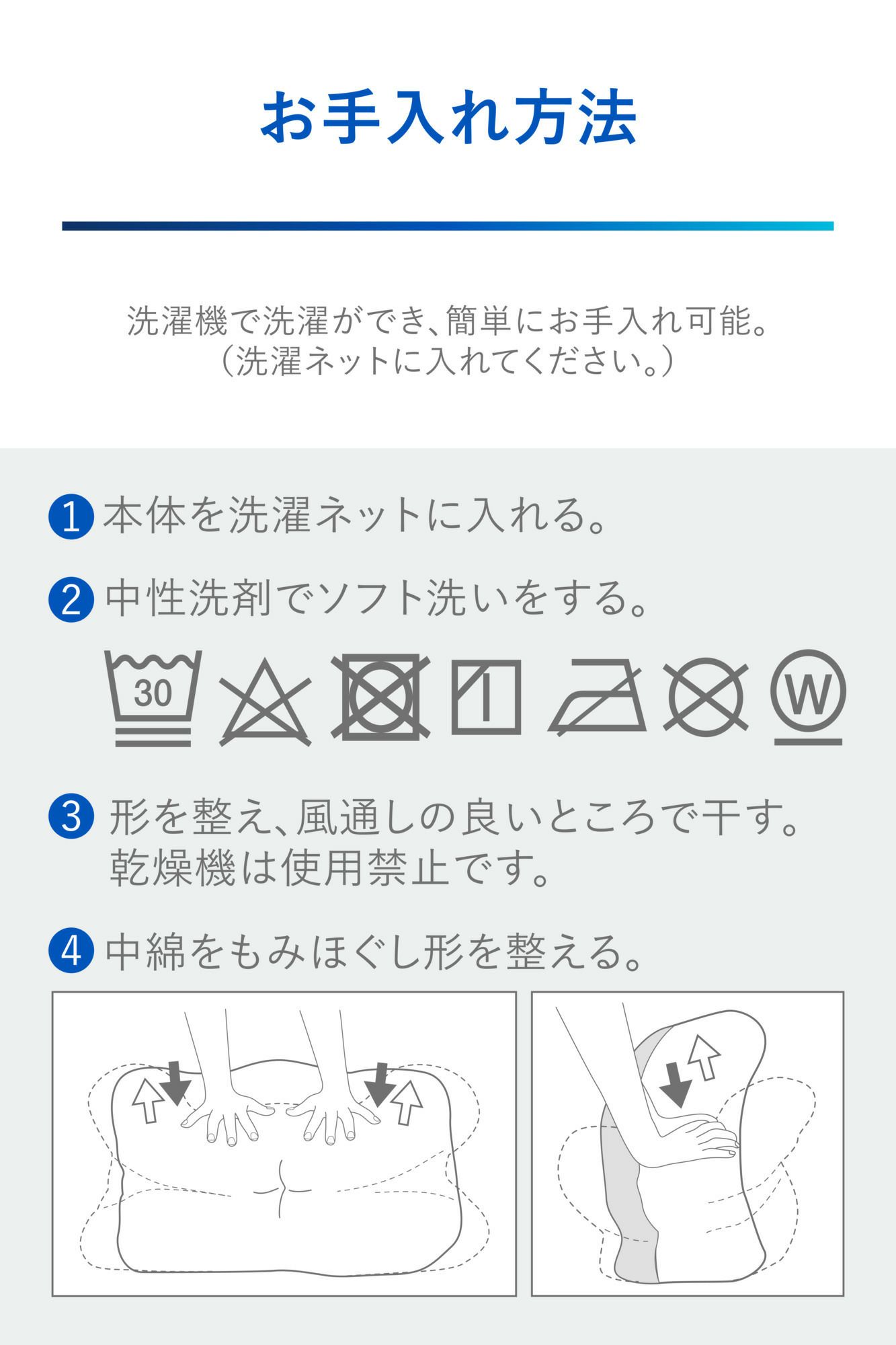 お手入れ方法

洗濯機で洗濯ができ、簡単にお手入れ可能。
（洗濯ネットに入れてください。）

1 本体を洗濯ネットに入れる。

2 中性洗剤でソフト洗いをする。

30

W

3 形を整え、風通しの良いところで干す。
乾燥機は使用禁止です。

4 中綿をもみほぐし形を整える。