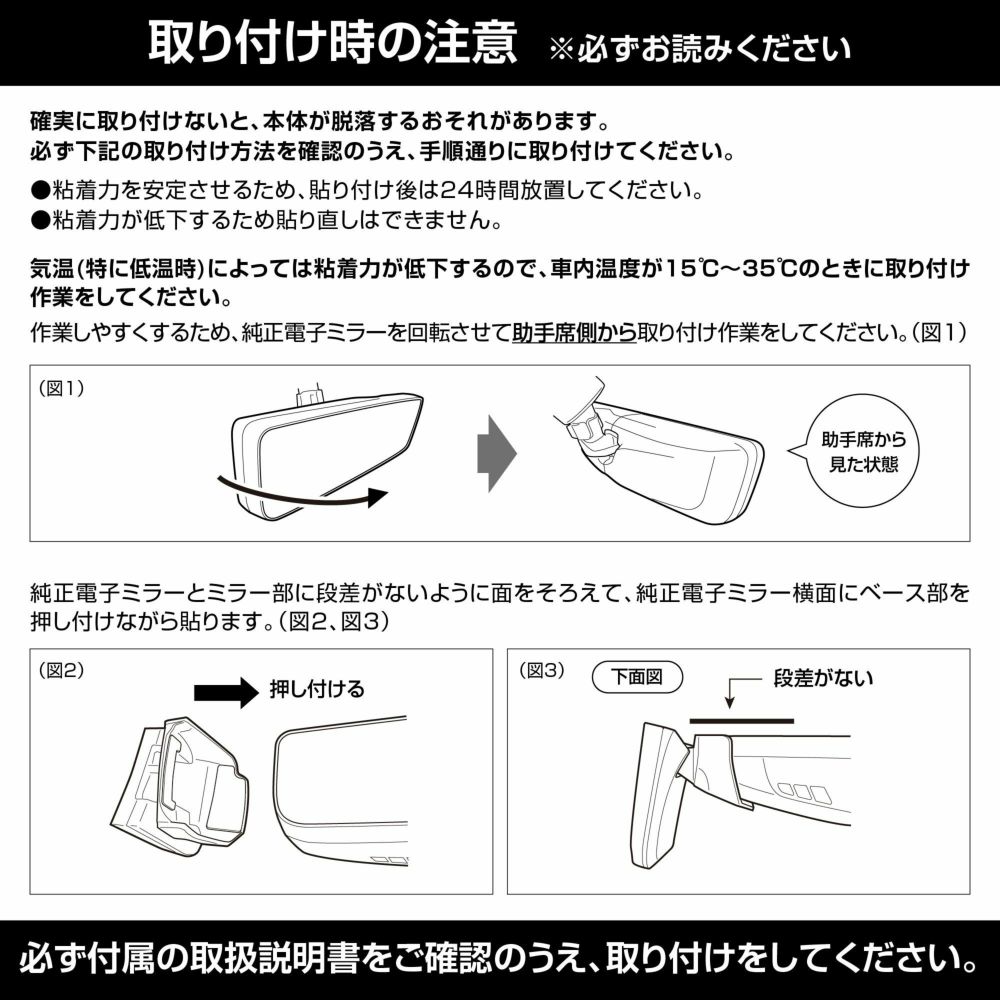 取り付け時の注意 ※必ずお読みください

確実に取り付けないと、本体が脱落するおそれがあります。
必ず下記の取り付け方法を確認のうえ、手順通りに取り付けてください。

●粘着力を安定させるため、貼り付け後は24時間放置してください。
●粘着力が低下するため貼り直しはできません。

気温(特に低温時)によっては粘着力が低下するので、車内温度が15℃～35℃のときに取り付け作業をしてください。

作業しやすくするため、純正電子ミラーを回転させて助手席側から取り付け作業をしてください。(図1)

(図1)

助手席から見た状態

純正電子ミラーとミラー部に段差がないように面をそろえて、純正電子ミラー横面にベース部を押し付けながら貼ります。(図2、図3)

(図2)

押し付ける

(図3)

下面図

段差がない

必ず付属の取扱説明書をご確認のうえ、取り付けをしてください。