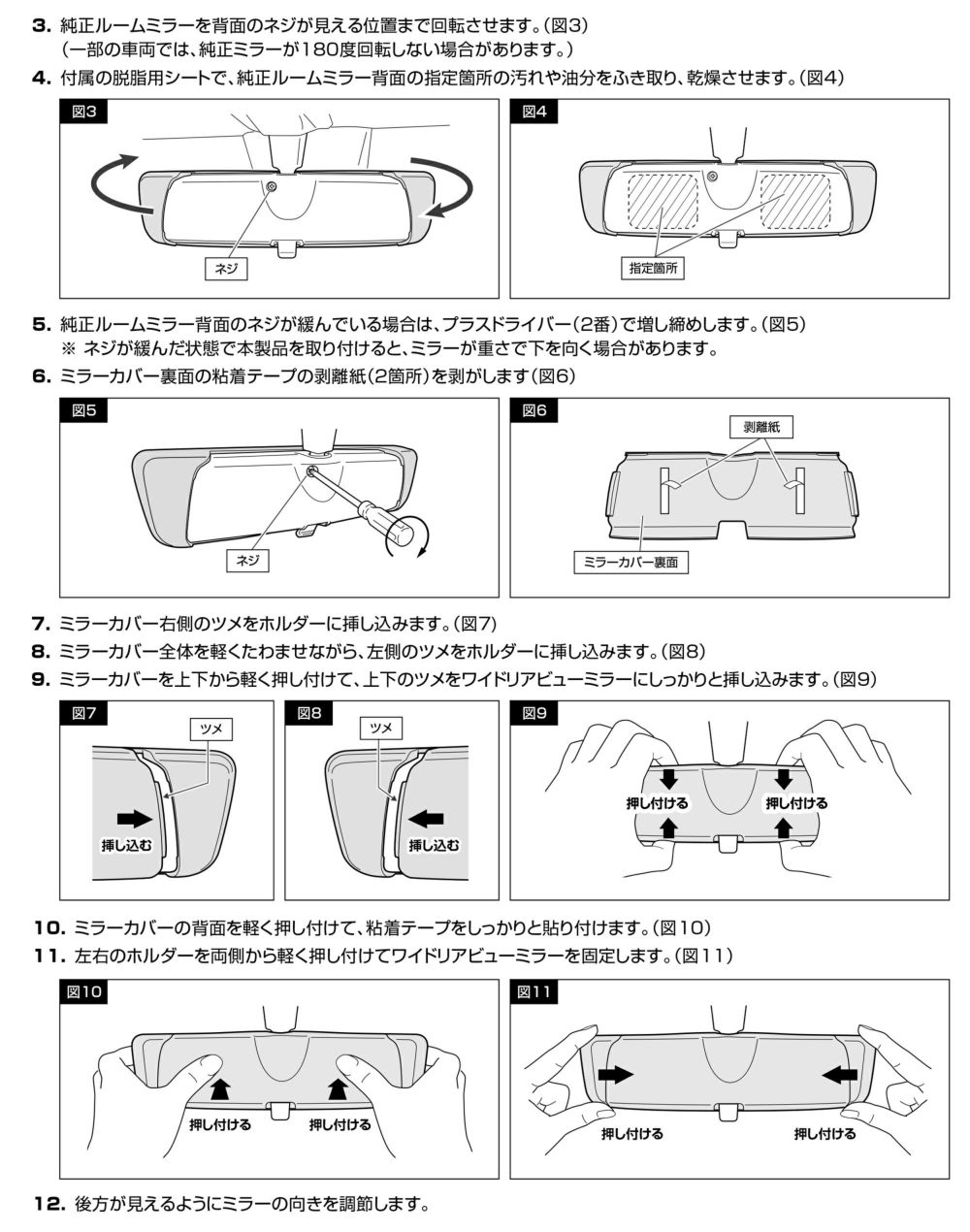 3. 純正ルームミラーを背面のネジが見える位置まで回転させます。(図3)
(一部の車両では、純正ミラーが180度回転しない場合があります。)

4. 付属の脱脂用シートで、純正ルームミラー背面の指定箇所の汚れや油分をふき取り、乾燥させます。(図4)

図3

ネジ

図4

指定箇所

5. 純正ルームミラー背面のネジが緩んでいる場合は、プラスドライバー(2番)で増し締めします。(図5)
※ ネジが緩んだ状態で本製品を取り付けると、ミラーが重さで下を向く場合があります。

6. ミラーカバー裏面の粘着テープの剥離紙(2箇所)を剥がします(図6)

図5

ネジ

図6

剥離紙

ミラーカバー裏面

7. ミラーカバー右側のツメをホルダーに挿し込みます。(図7)

8. ミラーカバー全体を軽くたわませながら、左側のツメをホルダーに挿し込みます。(図8)

9. ミラーカバーを上下から軽く押し付けて、上下のツメをワイドリアビューミラーにしっかりと挿し込みます。(図9)

図7

ツメ

挿し込む

図8

ツメ

挿し込む

図9

押し付ける

押し付ける

10. ミラーカバーの背面を軽く押し付けて、粘着テープをしっかりと貼り付けます。(図10)

11. 左右のホルダーを両側から軽く押し付けてワイドリアビューミラーを固定します。(図11)

図10

押し付ける

押し付ける

図11

押し付ける

押し付ける

12. 後方が見えるようにミラーの向きを調節します。