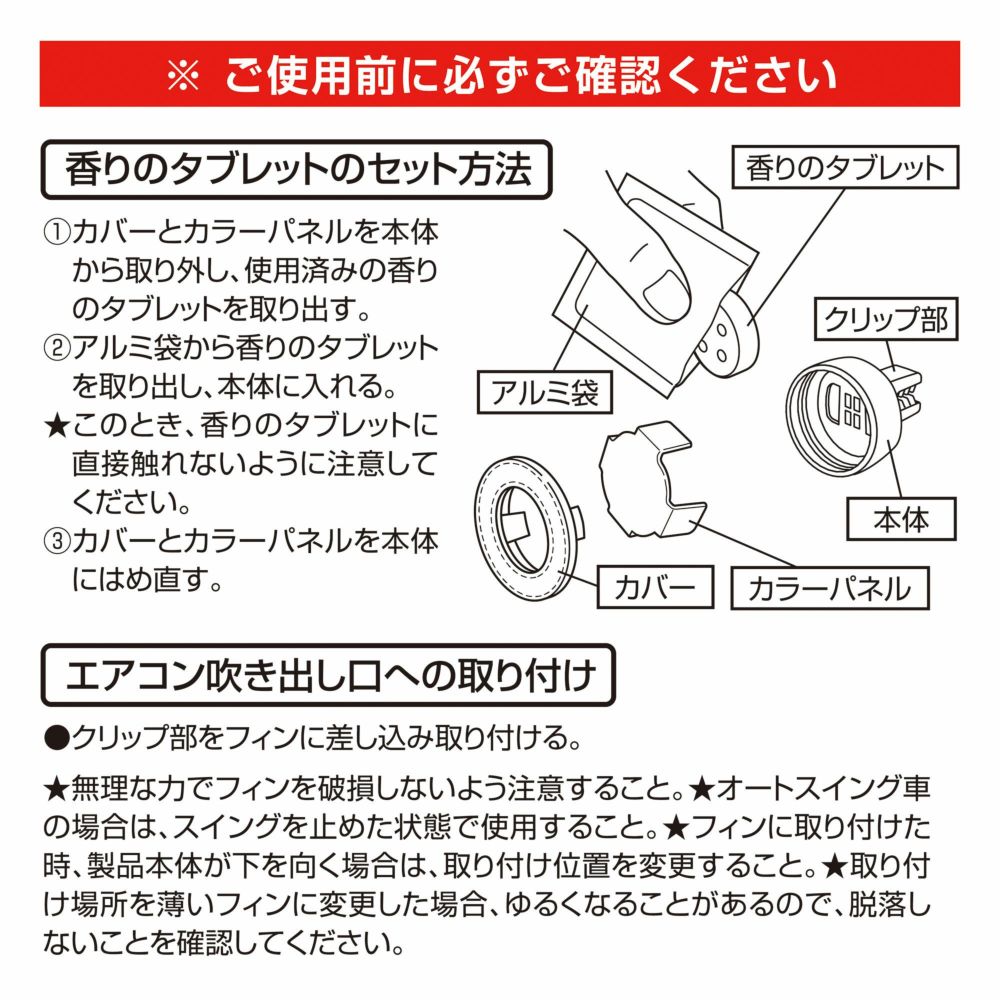 ※ ご使用前に必ずご確認ください

香りのタブレットのセット方法

①カバーとカラーパネルを本体から取り外し、使用済みの香りのタブレットを取り出す。
②アルミ袋から香りのタブレットを取り出し、本体に入れる。
★このとき、香りのタブレットに直接触れないように注意してください。
③カバーとカラーパネルを本体にはめ直す。

香りのタブレット
クリップ部
アルミ袋
本体
カバー
カラーパネル

エアコン吹き出し口への取り付け

●クリップ部をフィンに差し込み取り付ける。

★無理な力でフィンを破損しないよう注意すること。★オートスイング車の場合は、スイングを止めた状態で使用すること。★フィンに取り付けた時、製品本体が下を向く場合は、取り付け位置を変更すること。★取り付け場所を薄いフィンに変更した場合、ゆるくなることがあるので、脱落しないことを確認してください。