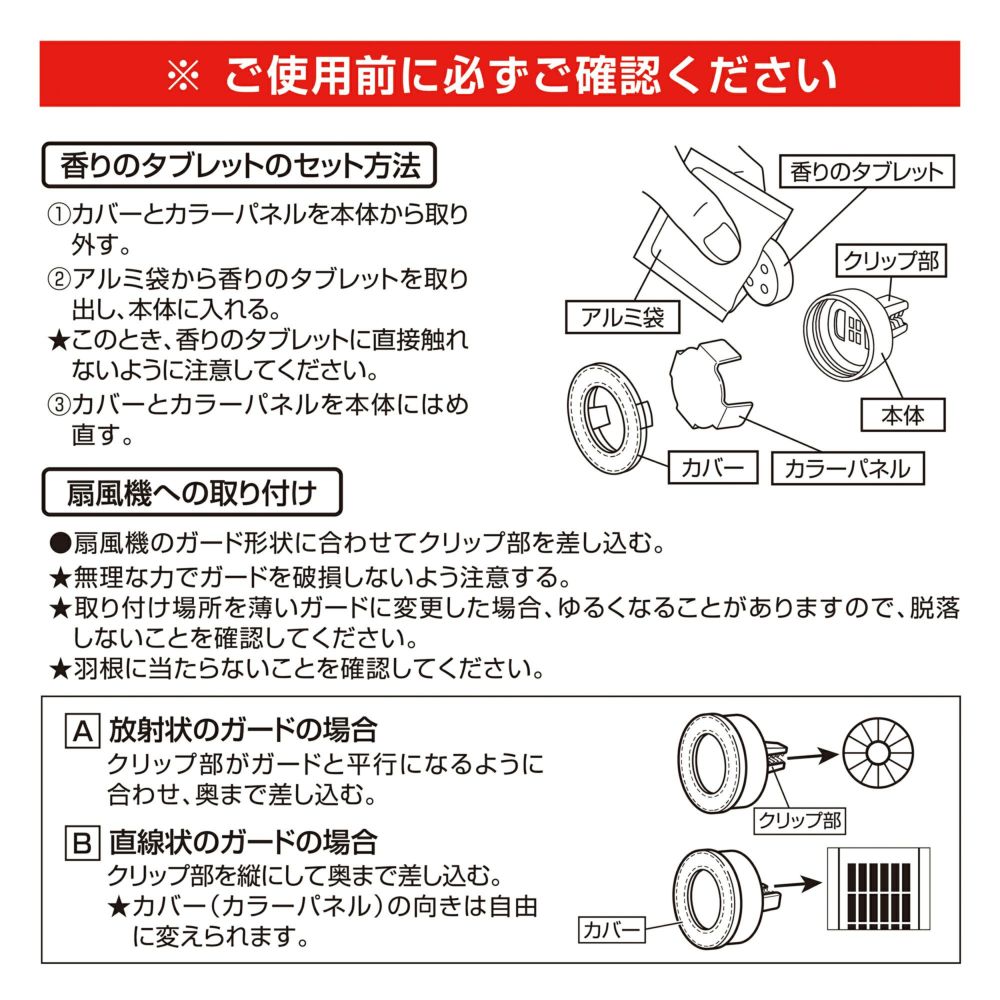 ※ ご使用前に必ずご確認ください

香りのタブレットのセット方法

①カバーとカラーパネルを本体から取り外す。
②アルミ袋から香りのタブレットを取り出し、本体に入れる。
★このとき、香りのタブレットに直接触れないように注意してください。
③カバーとカラーパネルを本体にはめ直す。

香りのタブレット
クリップ部
アルミ袋
本体
カバー
カラーパネル

扇風機への取り付け

●扇風機のガード形状に合わせてクリップ部を差し込む。
★無理な力でガードを破損しないよう注意する。
★取り付け場所を薄いガードに変更した場合、ゆるくなることがありますので、脱落しないことを確認してください。
★羽根に当たらないことを確認してください。

A 放射状のガードの場合
クリップ部がガードと平行になるように合わせ、奥まで差し込む。

クリップ部

B 直線状のガードの場合
クリップ部を縦にして奥まで差し込む。
★カバー（カラーパネル）の向きは自由に変えられます。

カバー