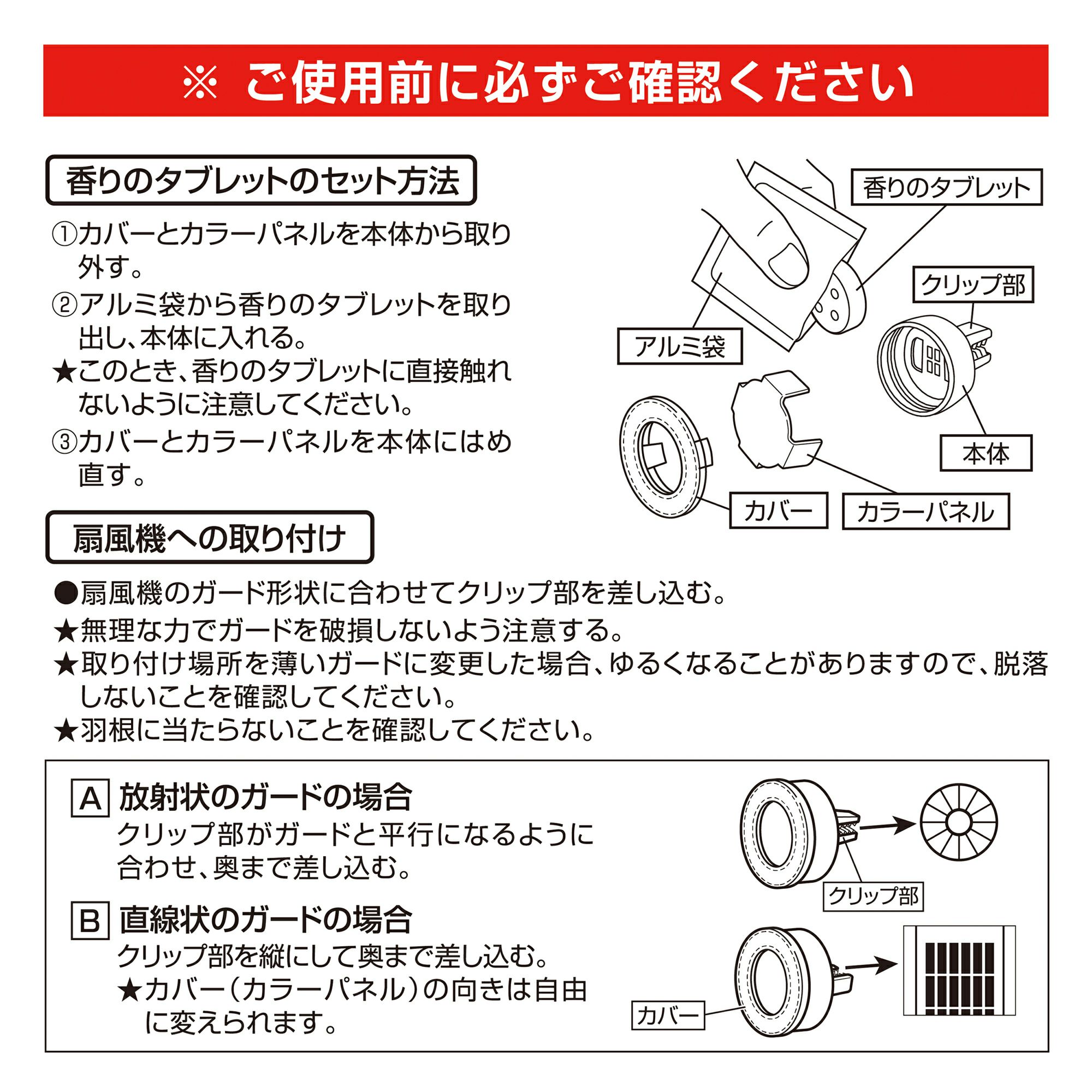 ※ ご使用前に必ずご確認ください

香りのタブレットのセット方法

①カバーとカラーパネルを本体から取り外す。

②アルミ袋から香りのタブレットを取り出し、本体に入れる。

★このとき、香りのタブレットに直接触れないように注意してください。

③カバーとカラーパネルを本体にはめ直す。

香りのタブレット

クリップ部

アルミ袋

本体

カバー

カラーパネル

扇風機への取り付け

●扇風機のガード形状に合わせてクリップ部を差し込む。

★無理な力でガードを破損しないよう注意する。

★取り付け場所を薄いガードに変更した場合、ゆるくなることがありますので、脱落しないことを確認してください。

★羽根に当たらないことを確認してください。

A 放射状のガードの場合

クリップ部がガードと平行になるように合わせ、奥まで差し込む。

クリップ部

B 直線状のガードの場合

クリップ部を縦にして奥まで差し込む。

★カバー(カラーパネル)の向きは自由に変えられます。

カバー