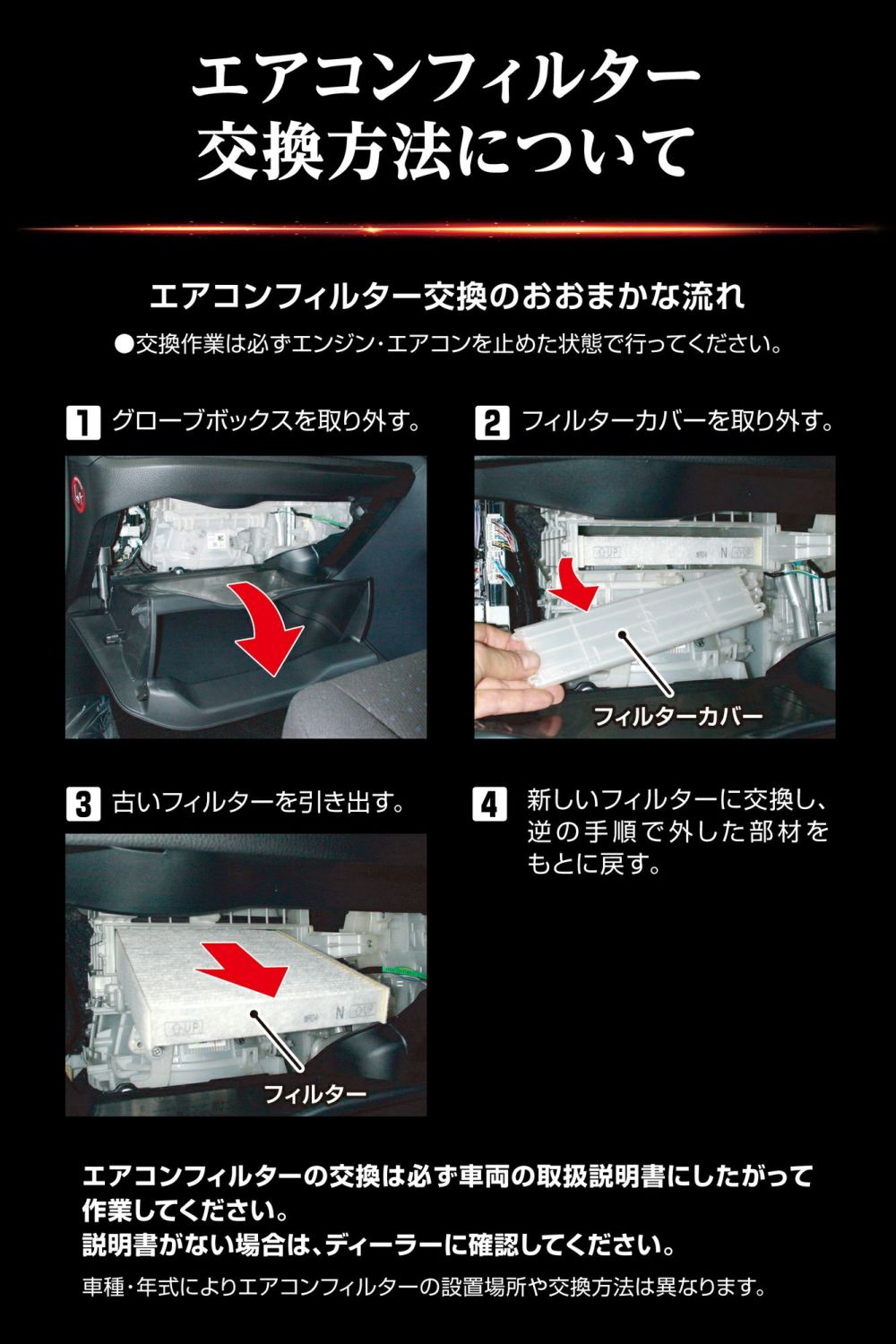 エアコンフィルター
交換方法について

エアコンフィルター交換のおおまかな流れ

●交換作業は必ずエンジン・エアコンを止めた状態で行ってください。

1 グローブボックスを取り外す。

2 フィルターカバーを取り外す。

UP N UP

フィルターカバー

3 古いフィルターを引き出す。

UP N UP

フィルター

4 新しいフィルターに交換し、逆の手順で外した部材をもとに戻す。

エアコンフィルターの交換は必ず車両の取扱説明書にしたがって作業してください。
説明書がない場合は、ディーラーに確認してください。

車種・年式によりエアコンフィルターの設置場所や交換方法は異なります。