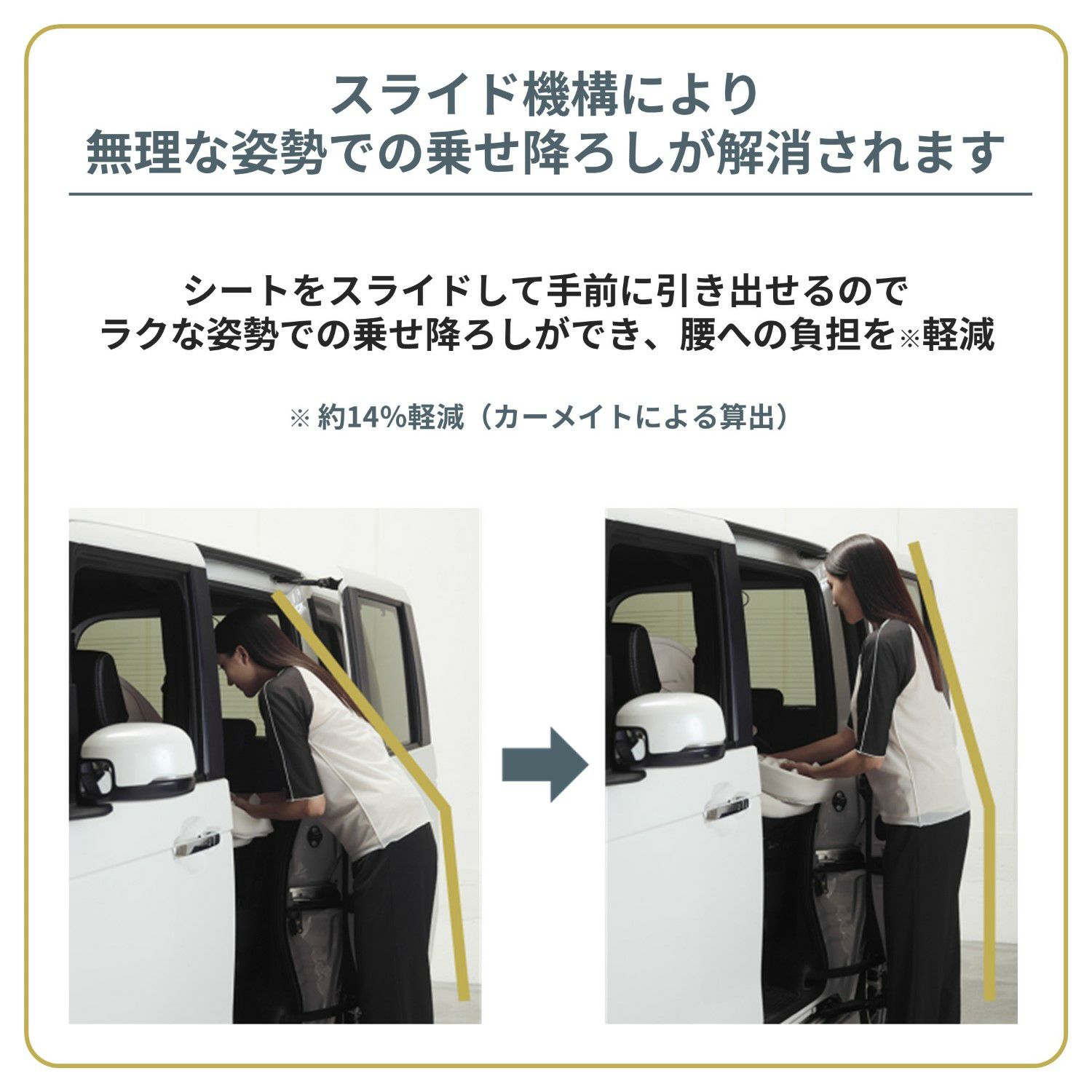 スライド機構により
無理な姿勢での乗せ降ろしが解消されます

シートをスライドして手前に引き出せるので
ラクな姿勢での乗せ降ろしができ、腰への負担を※軽減

※ 約14%軽減（カーメイトによる算出）