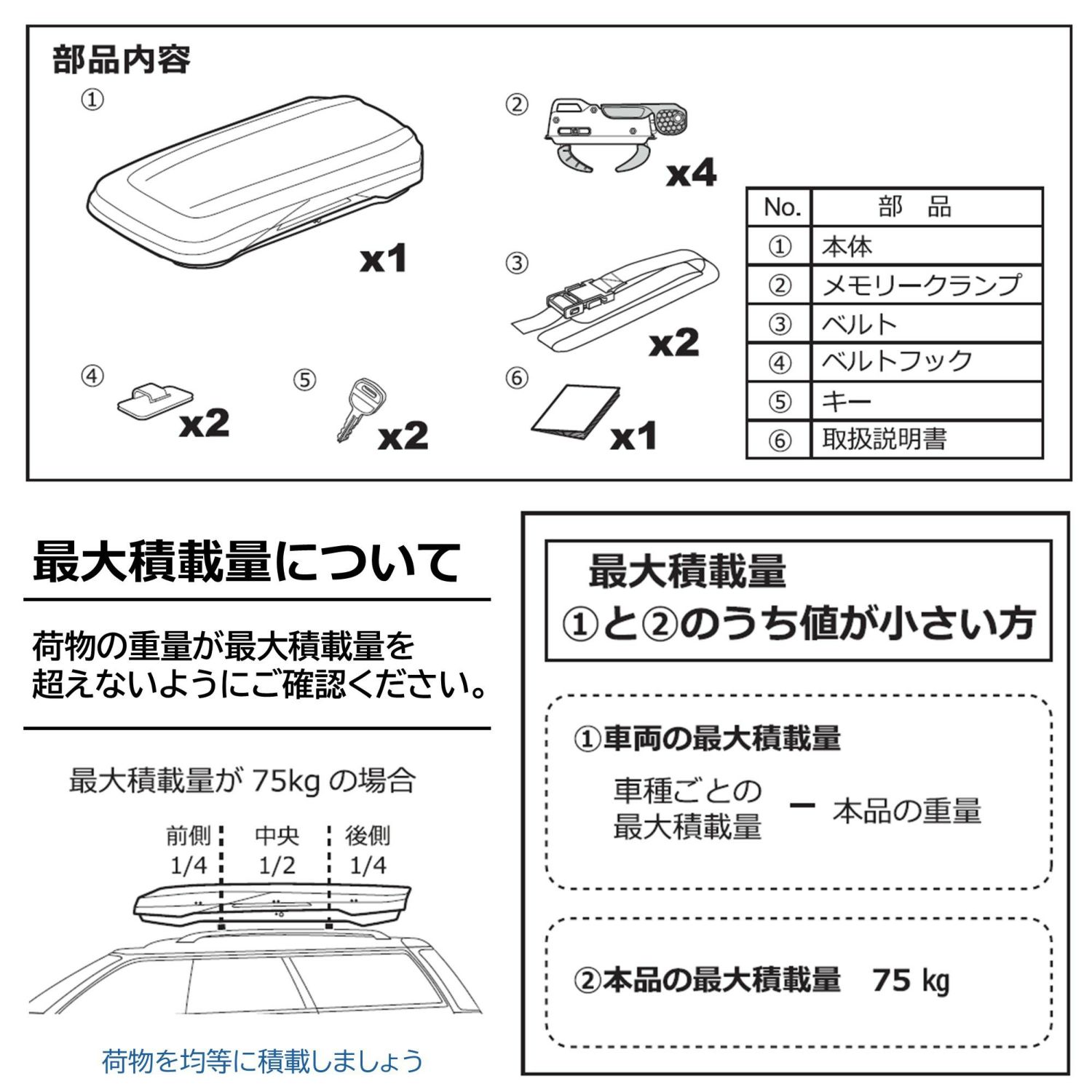 部品内容

①

x1

②

x4

③

x2

④

x2

⑤

x2

⑥

x1

| No. | 部　品 |
|---|---|
| ① | 本体 |
| ② | メモリークランプ |
| ③ | ベルト |
| ④ | ベルトフック |
| ⑤ | キー |
| ⑥ | 取扱説明書 |

最大積載量について

荷物の重量が最大積載量を超えないようにご確認ください。

最大積載量が 75kg の場合

前側 1/4　中央 1/2　後側 1/4

荷物を均等に積載しましょう

最大積載量
①と②のうち値が小さい方

①車両の最大積載量

車種ごとの最大積載量 − 本品の重量

②本品の最大積載量　75 kg