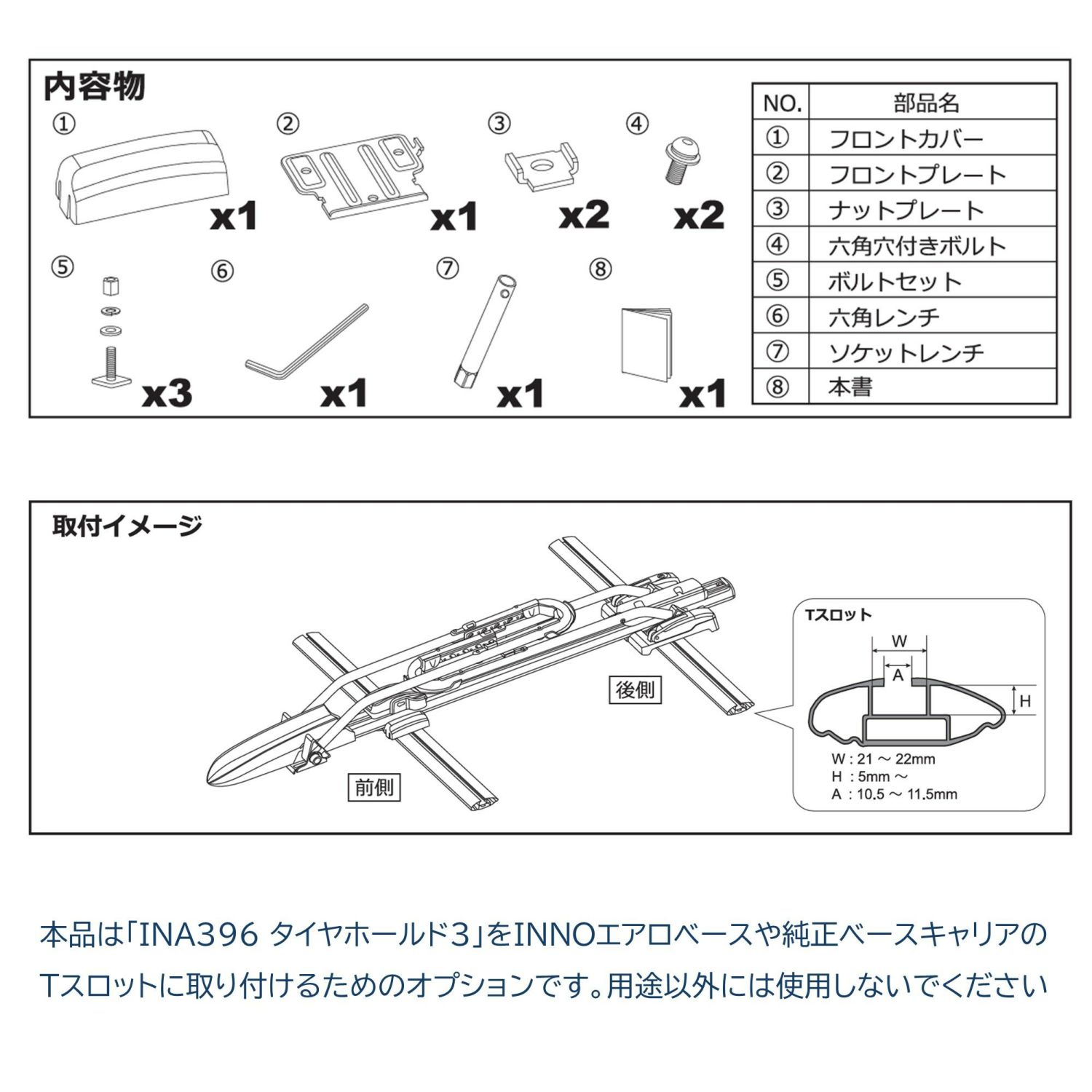 内容物

① x1
② x1
③ x2
④ x2
⑤ x3
⑥ x1
⑦ x1
⑧ x1

| NO. | 部品名 |
|---|---|
| ① | フロントカバー |
| ② | フロントプレート |
| ③ | ナットプレート |
| ④ | 六角穴付きボルト |
| ⑤ | ボルトセット |
| ⑥ | 六角レンチ |
| ⑦ | ソケットレンチ |
| ⑧ | 本書 |

取付イメージ

後側
前側

Tスロット
W
A
H
W : 21 ～ 22mm
H : 5mm ～
A : 10.5 ～ 11.5mm

本品は「INA396 タイヤホールド3」をINNOエアロベースや純正ベースキャリアのTスロットに取り付けるためのオプションです。用途以外には使用しないでください