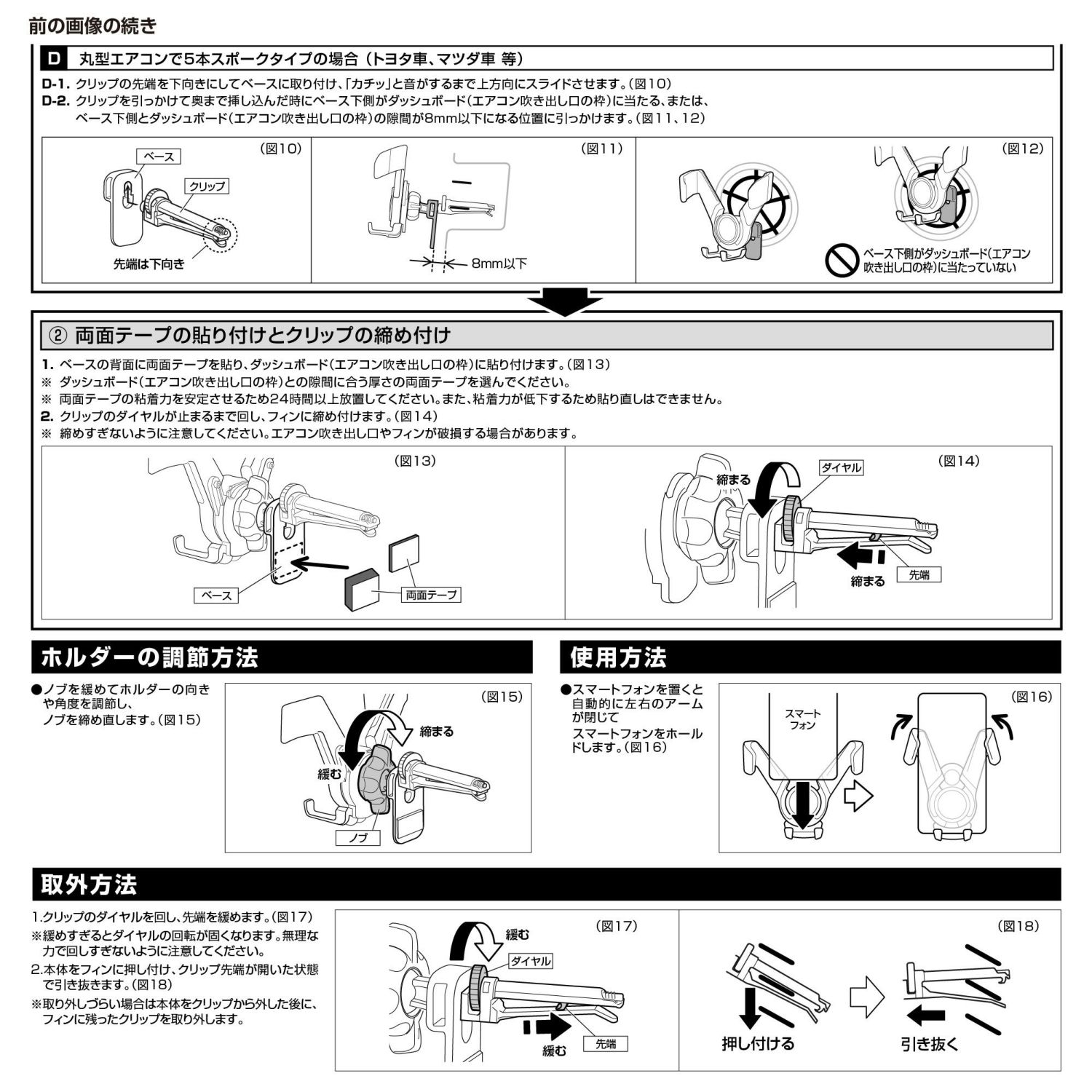 前の画像の続き

D　丸型エアコンで5本スポークタイプの場合（トヨタ車、マツダ車 等）

D-1. クリップの先端を下向きにしてベースに取り付け、「カチッ」と音がするまで上方向にスライドさせます。（図10）
D-2. クリップを引っかけて奥まで挿し込んだ時にベース下側がダッシュボード（エアコン吹き出し口の枠）に当たる、または、ベース下側とダッシュボード（エアコン吹き出し口の枠）の隙間が8mm以下になる位置に引っかけます。（図11、12）

（図10）
ベース
クリップ
先端は下向き

（図11）
8mm以下

（図12）
ベース下側がダッシュボード（エアコン吹き出し口の枠）に当たっていない

② 両面テープの貼り付けとクリップの締め付け

1. ベースの背面に両面テープを貼り、ダッシュボード（エアコン吹き出し口の枠）に貼り付けます。（図13）
※ ダッシュボード（エアコン吹き出し口の枠）との隙間に合う厚さの両面テープを選んでください。
※ 両面テープの粘着力を安定させるため24時間以上放置してください。また、粘着力が低下するため貼り直しはできません。
2. クリップのダイヤルが止まるまで回し、フィンに締め付けます。（図14）
※ 締めすぎないように注意してください。エアコン吹き出し口やフィンが破損する場合があります。

（図13）
ベース
両面テープ

（図14）
締まる
ダイヤル
締まる
先端

ホルダーの調節方法

●ノブを緩めてホルダーの向きや角度を調節し、ノブを締め直します。（図15）

（図15）
締まる
緩む
ノブ

使用方法

●スマートフォンを置くと自動的に左右のアームが閉じてスマートフォンをホールドします。（図16）

（図16）
スマートフォン

取外方法

1.クリップのダイヤルを回し、先端を緩めます。（図17）
※緩めすぎるとダイヤルの回転が固くなります。無理な力で回しすぎないように注意してください。
2.本体をフィンに押し付け、クリップ先端が開いた状態で引き抜きます。（図18）
※取り外しづらい場合は本体をクリップから外した後に、フィンに残ったクリップを取り外します。

（図17）
緩む
ダイヤル
緩む
先端

（図18）
押し付ける
引き抜く