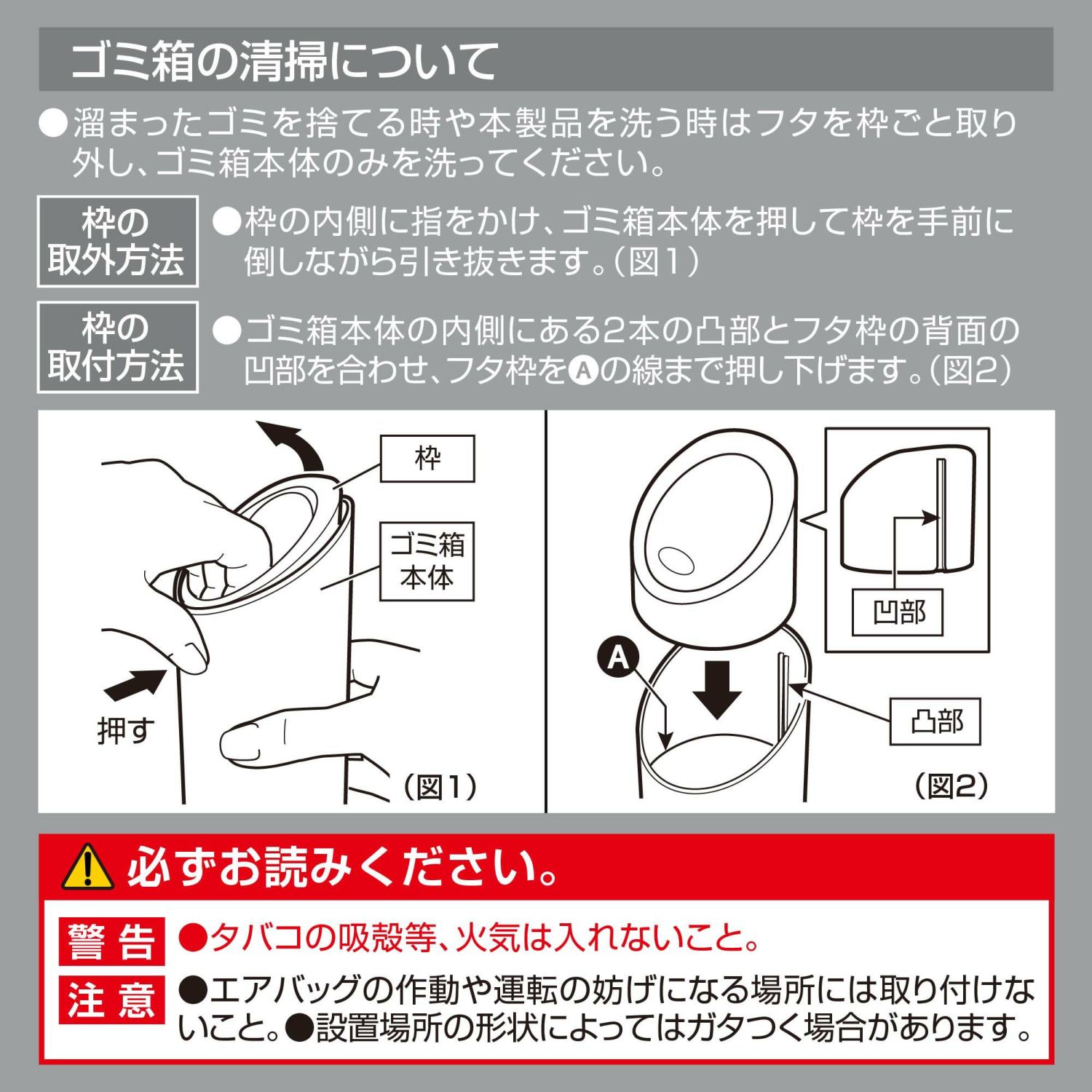 ゴミ箱の清掃について

●溜まったゴミを捨てる時や本製品を洗う時はフタを枠ごと取り外し、ゴミ箱本体のみを洗ってください。

枠の取外方法

●枠の内側に指をかけ、ゴミ箱本体を押して枠を手前に倒しながら引き抜きます。(図1)

枠の取付方法

●ゴミ箱本体の内側にある2本の凸部とフタ枠の背面の凹部を合わせ、フタ枠をAの線まで押し下げます。(図2)

枠

ゴミ箱本体

押す

(図1)

凹部

A

凸部

(図2)

必ずお読みください。

警告 ●タバコの吸殻等、火気は入れないこと。

注意 ●エアバッグの作動や運転の妨げになる場所には取り付けないこと。●設置場所の形状によってはガタつく場合があります。