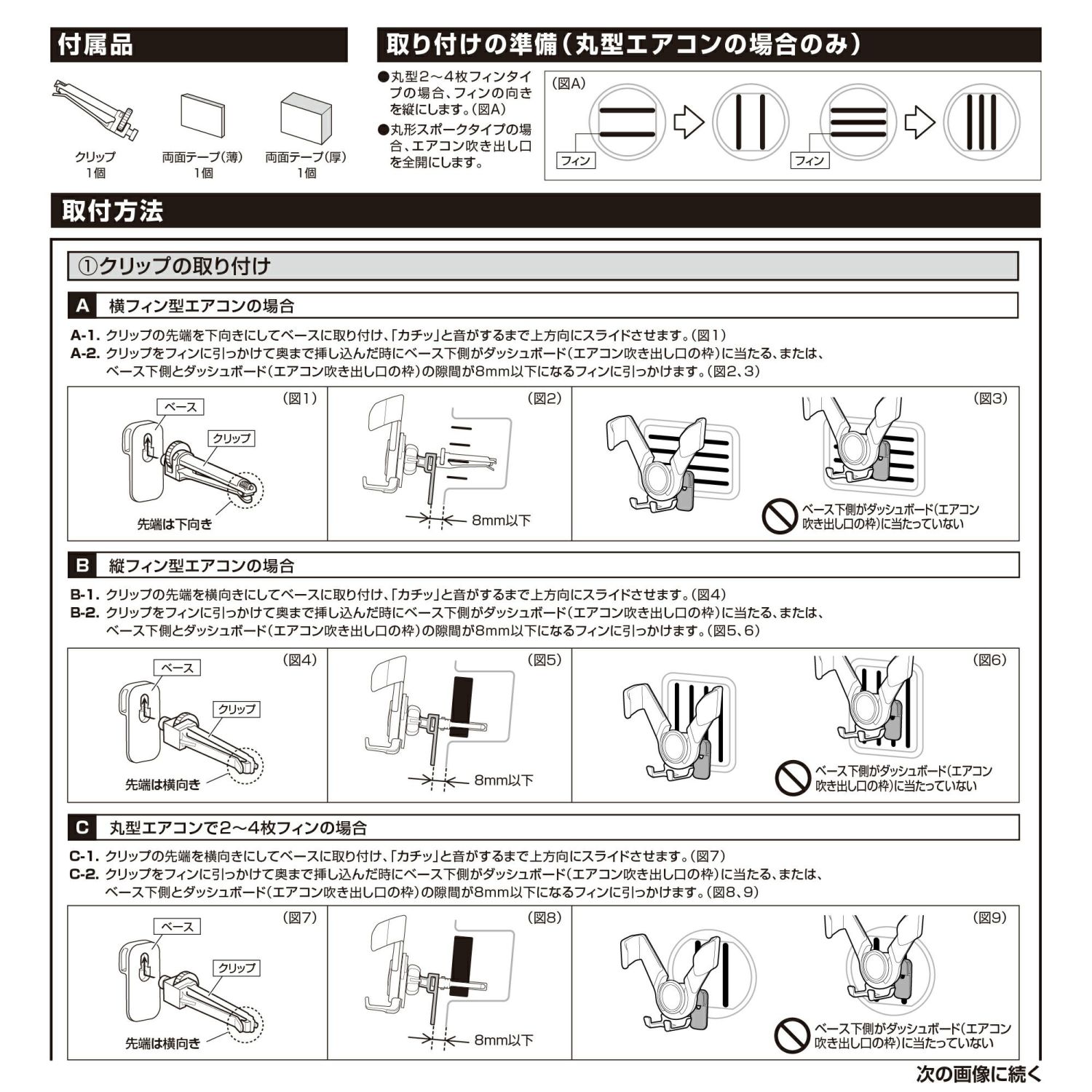 付属品

クリップ
1個

両面テープ(薄)
1個

両面テープ(厚)
1個

取り付けの準備(丸型エアコンの場合のみ)

●丸型2～4枚フィンタイプの場合、フィンの向きを縦にします。(図A)

●丸形スポークタイプの場合、エアコン吹き出し口を全開にします。

(図A)

フィン

フィン

取付方法

①クリップの取り付け

A 横フィン型エアコンの場合

A-1. クリップの先端を下向きにしてベースに取り付け、「カチッ」と音がするまで上方向にスライドさせます。(図1)
A-2. クリップをフィンに引っかけて奥まで挿し込んだ時にベース下側がダッシュボード(エアコン吹き出し口の枠)に当たる、または、ベース下側とダッシュボード(エアコン吹き出し口の枠)の隙間が8mm以下になるフィンに引っかけます。(図2、3)

(図1)
ベース
クリップ
先端は下向き

(図2)
8mm以下

(図3)
ベース下側がダッシュボード(エアコン吹き出し口の枠)に当たっていない

B 縦フィン型エアコンの場合

B-1. クリップの先端を横向きにしてベースに取り付け、「カチッ」と音がするまで上方向にスライドさせます。(図4)
B-2. クリップをフィンに引っかけて奥まで挿し込んだ時にベース下側がダッシュボード(エアコン吹き出し口の枠)に当たる、または、ベース下側とダッシュボード(エアコン吹き出し口の枠)の隙間が8mm以下になるフィンに引っかけます。(図5、6)

(図4)
ベース
クリップ
先端は横向き

(図5)
8mm以下

(図6)
ベース下側がダッシュボード(エアコン吹き出し口の枠)に当たっていない

C 丸型エアコンで2～4枚フィンの場合

C-1. クリップの先端を横向きにしてベースに取り付け、「カチッ」と音がするまで上方向にスライドさせます。(図7)
C-2. クリップをフィンに引っかけて奥まで挿し込んだ時にベース下側がダッシュボード(エアコン吹き出し口の枠)に当たる、または、ベース下側とダッシュボード(エアコン吹き出し口の枠)の隙間が8mm以下になるフィンに引っかけます。(図8、9)

(図7)
ベース
クリップ
先端は横向き

(図8)
8mm以下

(図9)
ベース下側がダッシュボード(エアコン吹き出し口の枠)に当たっていない

次の画像に続く