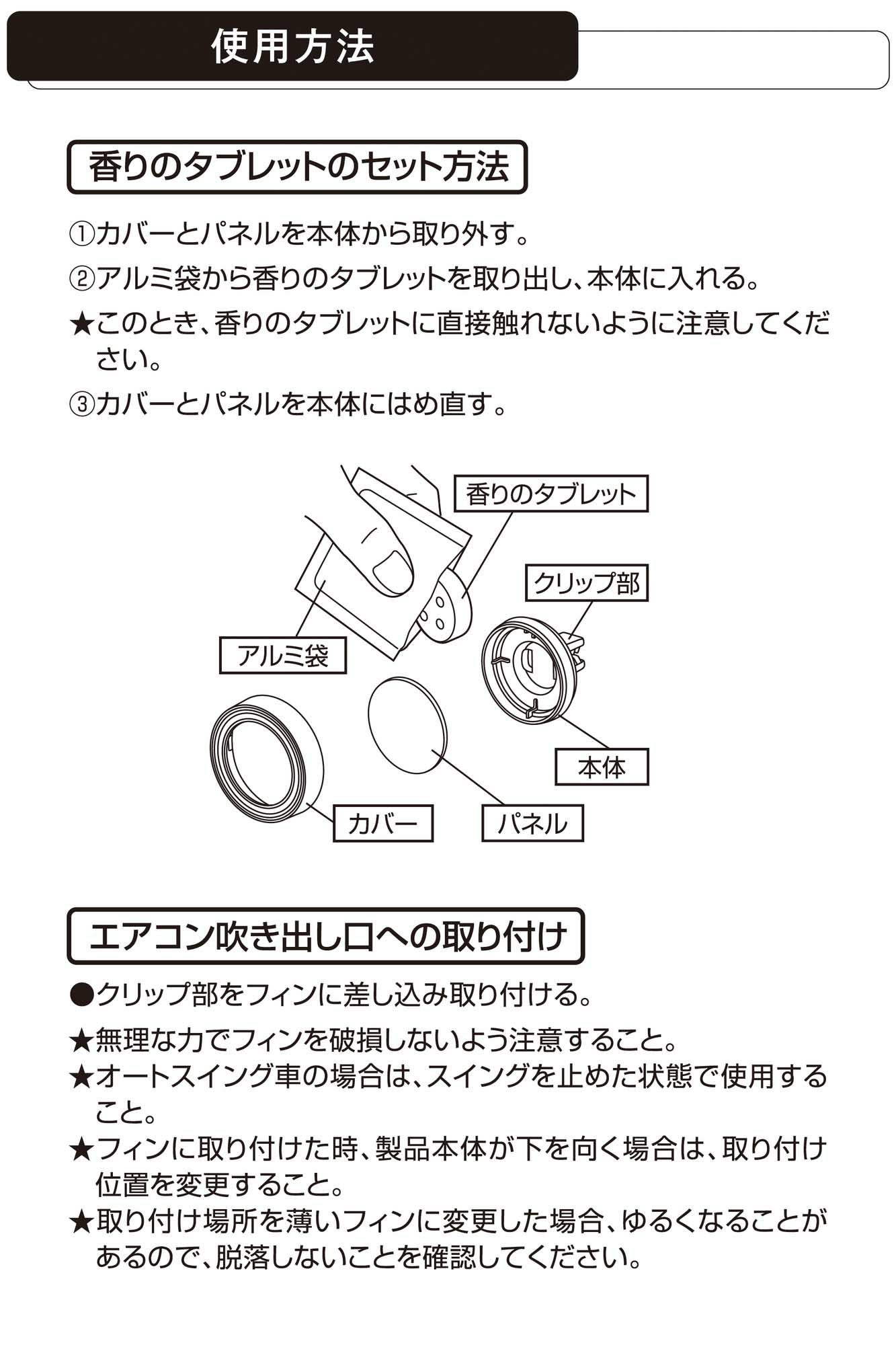 使用方法

香りのタブレットのセット方法

①カバーとパネルを本体から取り外す。

②アルミ袋から香りのタブレットを取り出し、本体に入れる。

★このとき、香りのタブレットに直接触れないように注意してください。

③カバーとパネルを本体にはめ直す。

香りのタブレット

クリップ部

アルミ袋

本体

カバー

パネル

エアコン吹き出し口への取り付け

●クリップ部をフィンに差し込み取り付ける。

★無理な力でフィンを破損しないよう注意すること。
★オートスイング車の場合は、スイングを止めた状態で使用すること。
★フィンに取り付けた時、製品本体が下を向く場合は、取り付け位置を変更すること。
★取り付け場所を薄いフィンに変更した場合、ゆるくなることがあるので、脱落しないことを確認してください。