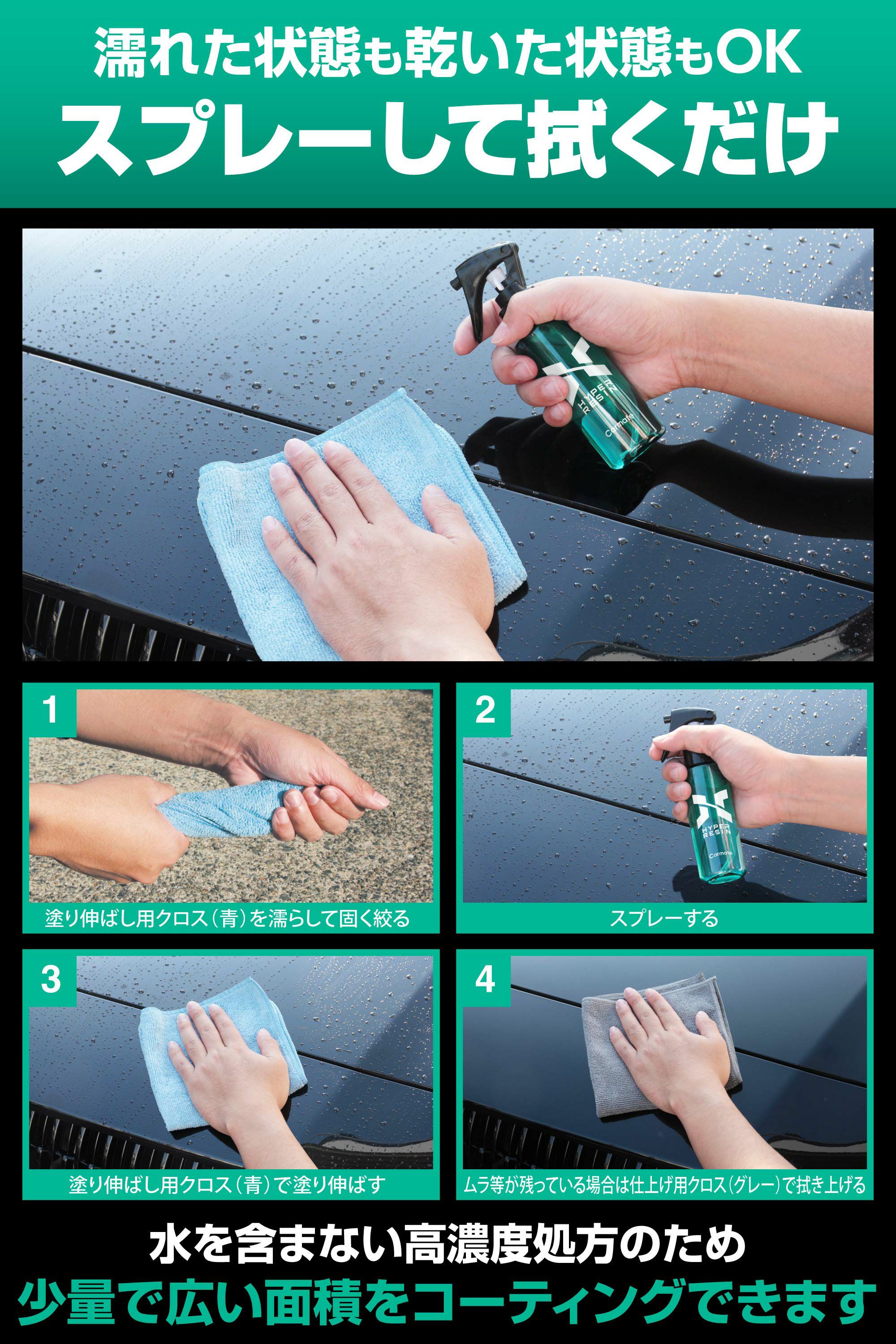 濡れた状態も乾いた状態もOK
スプレーして拭くだけ

HYPER RESIN
Carmate

1
塗り伸ばし用クロス（青）を濡らして固く絞る

2
HYPER RESIN
Carmate
スプレーする

3
塗り伸ばし用クロス（青）で塗り伸ばす

4
ムラ等が残っている場合は仕上げ用クロス（グレー）で拭き上げる

水を含まない高濃度処方のため
少量で広い面積をコーティングできます