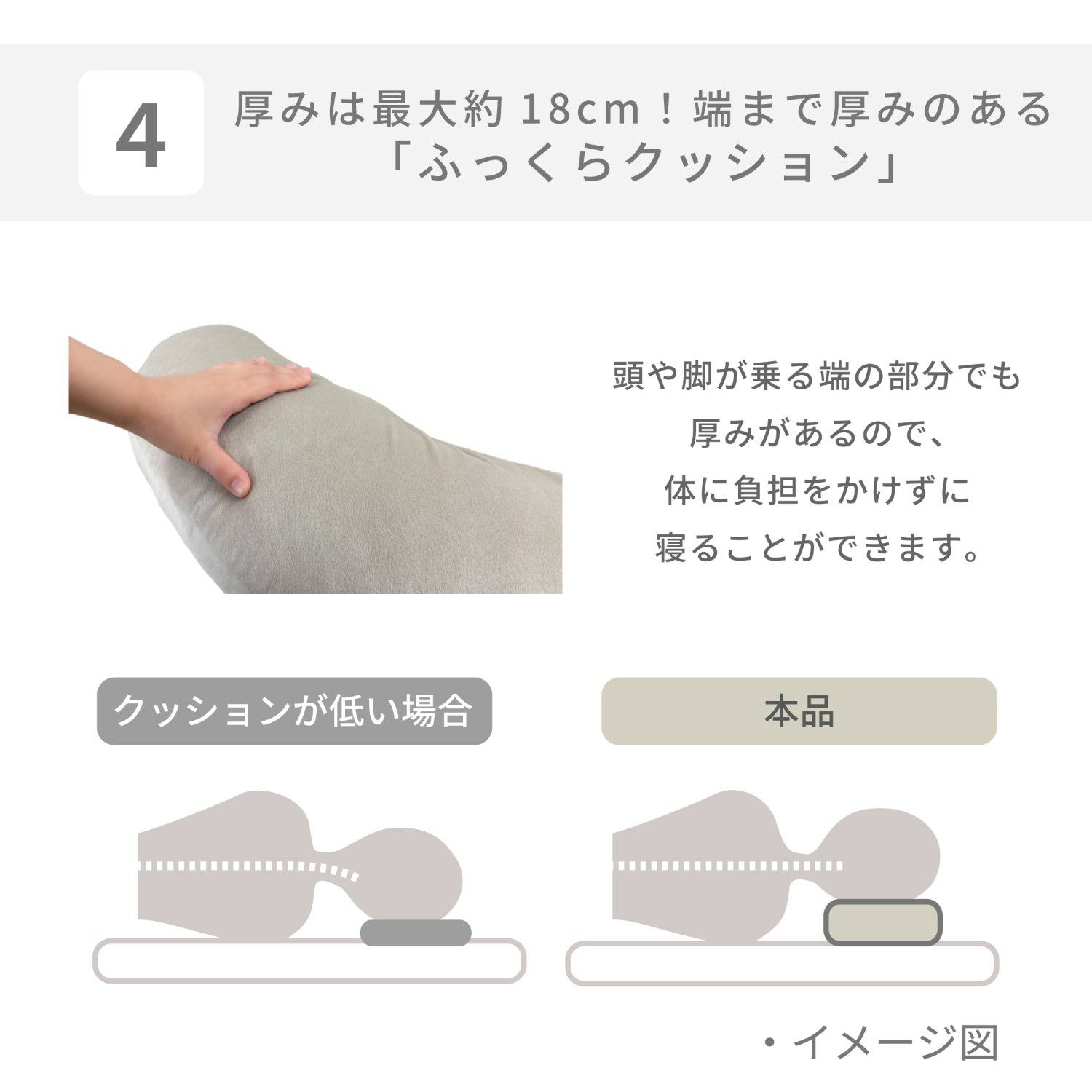 4

厚みは最大約 18cm！端まで厚みのある「ふっくらクッション」

頭や脚が乗る端の部分でも厚みがあるので、体に負担をかけずに寝ることができます。

クッションが低い場合

本品

・イメージ図