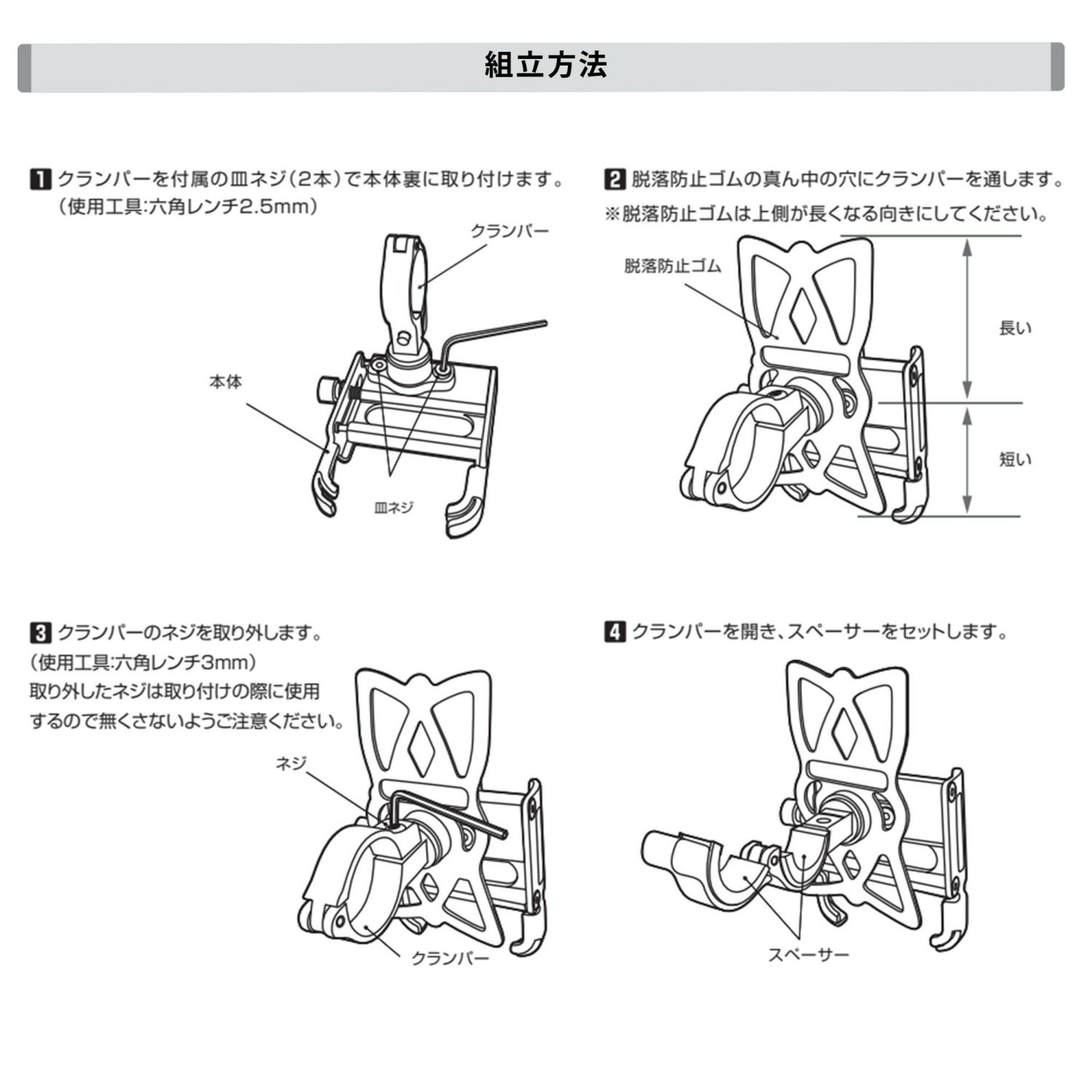 組立方法

1 クランパーを付属の皿ネジ(2本)で本体裏に取り付けます。
(使用工具:六角レンチ2.5mm)

クランパー
本体
皿ネジ

2 脱落防止ゴムの真ん中の穴にクランパーを通します。
※脱落防止ゴムは上側が長くなる向きにしてください。

脱落防止ゴム
長い
短い

3 クランパーのネジを取り外します。
(使用工具:六角レンチ3mm)
取り外したネジは取り付けの際に使用するので無くさないようご注意ください。

ネジ
クランパー

4 クランパーを開き、スペーサーをセットします。

スペーサー