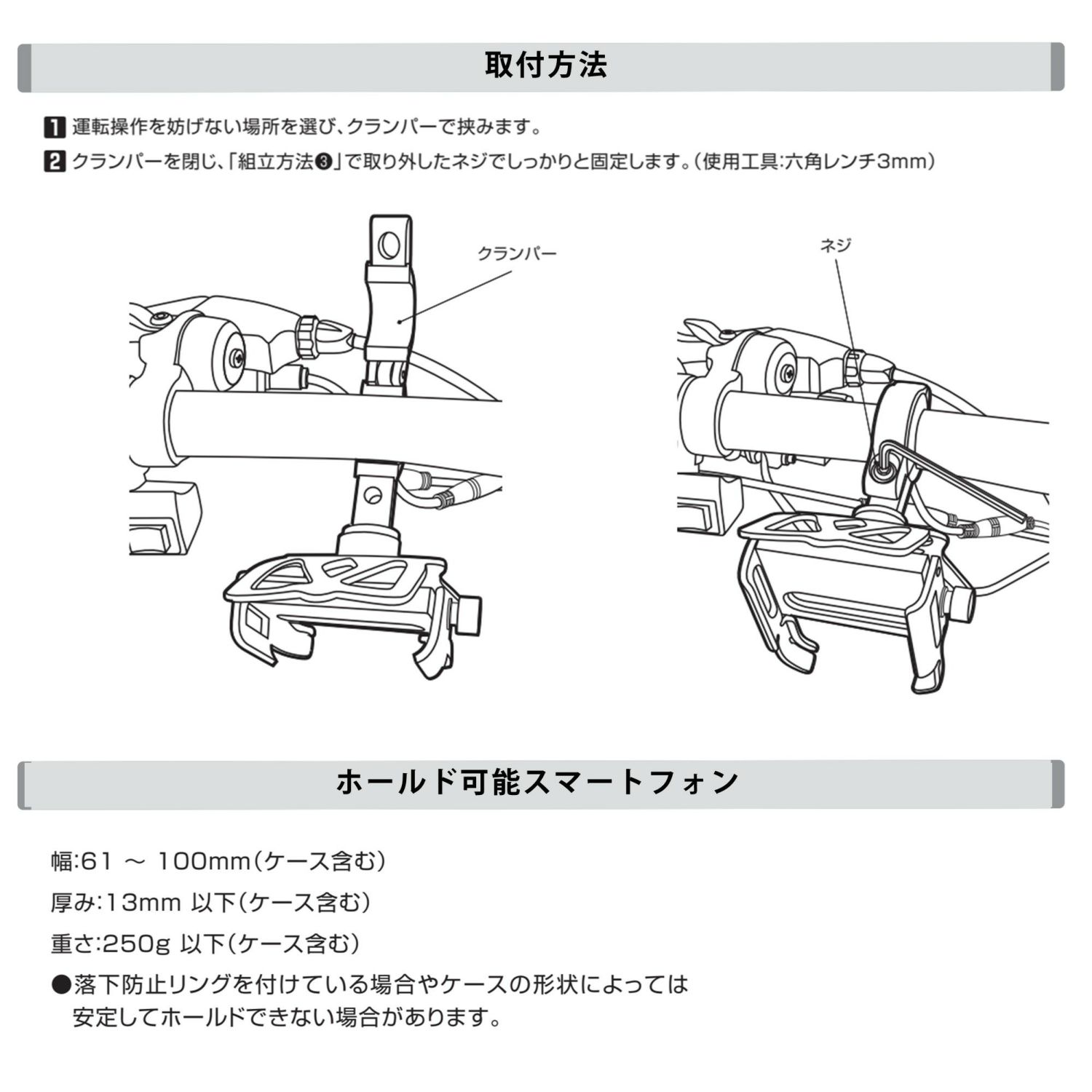 取付方法

1 運転操作を妨げない場所を選び、クランパーで挟みます。

2 クランパーを閉じ、「組立方法❸」で取り外したネジでしっかりと固定します。(使用工具:六角レンチ3mm)

クランパー

ネジ

ホールド可能スマートフォン

幅:61 ～ 100mm(ケース含む)

厚み:13mm 以下(ケース含む)

重さ:250g 以下(ケース含む)

●落下防止リングを付けている場合やケースの形状によっては安定してホールドできない場合があります。