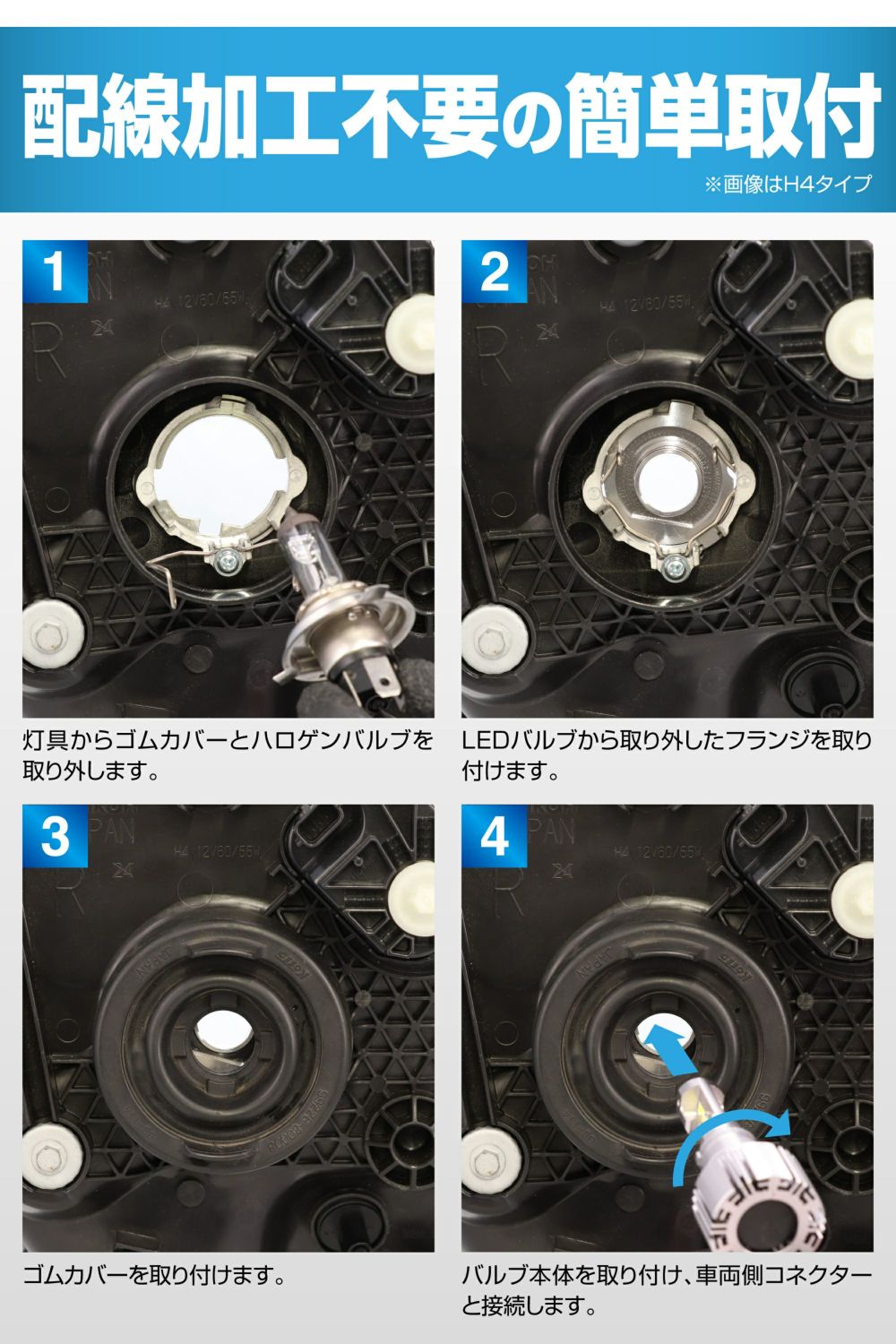 配線加工不要の簡単取付
※画像はH4タイプ

1
H4 12V60/55W

灯具からゴムカバーとハロゲンバルブを取り外します。

2
H4 12V60/55W

LEDバルブから取り外したフランジを取り付けます。

3
H4 12V60/55W

ゴムカバーを取り付けます。

4
H4 12V60/55W

バルブ本体を取り付け、車両側コネクターと接続します。