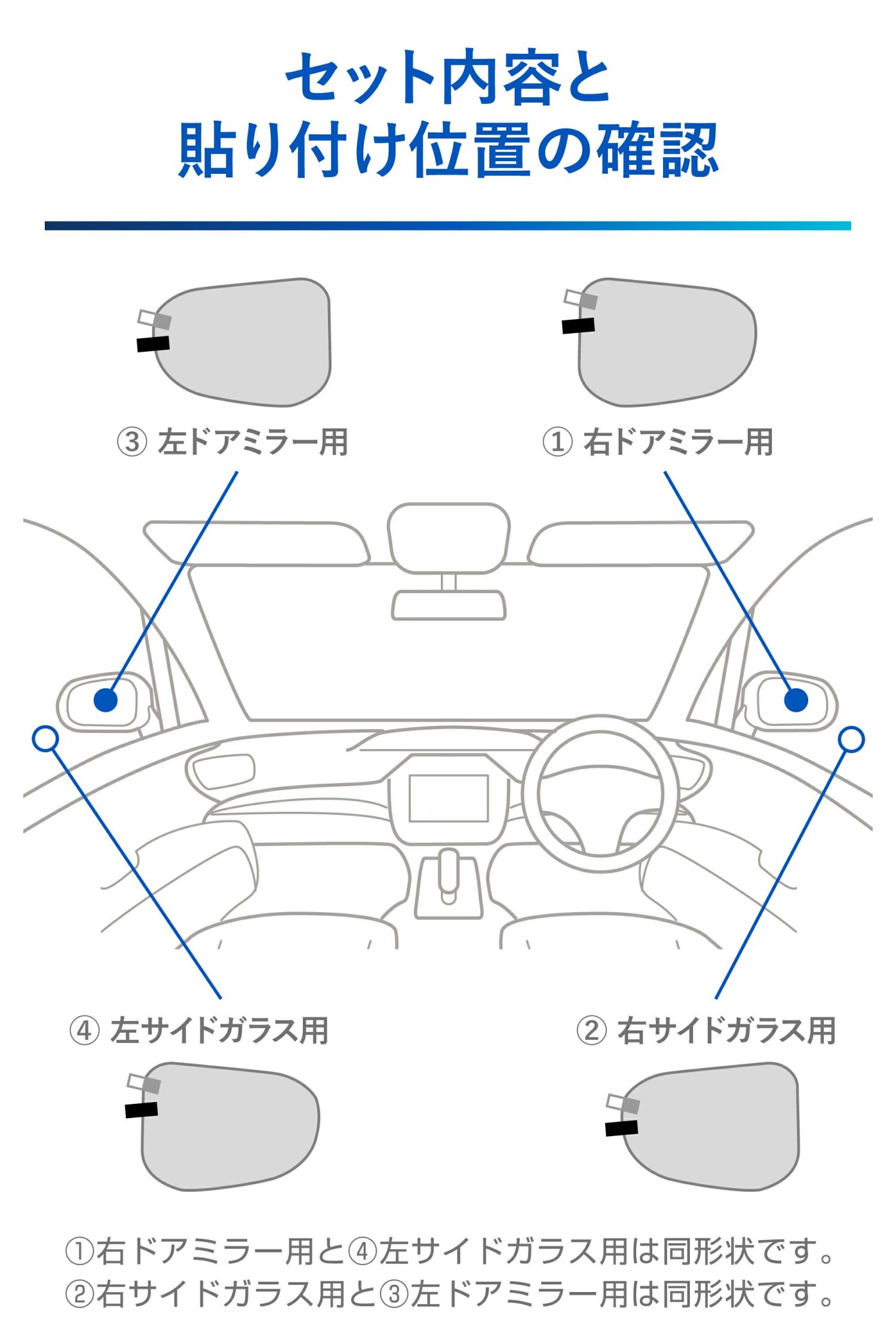 セット内容と
貼り付け位置の確認

③ 左ドアミラー用

① 右ドアミラー用

④ 左サイドガラス用

② 右サイドガラス用

①右ドアミラー用と④左サイドガラス用は同形状です。
②右サイドガラス用と③左ドアミラー用は同形状です。