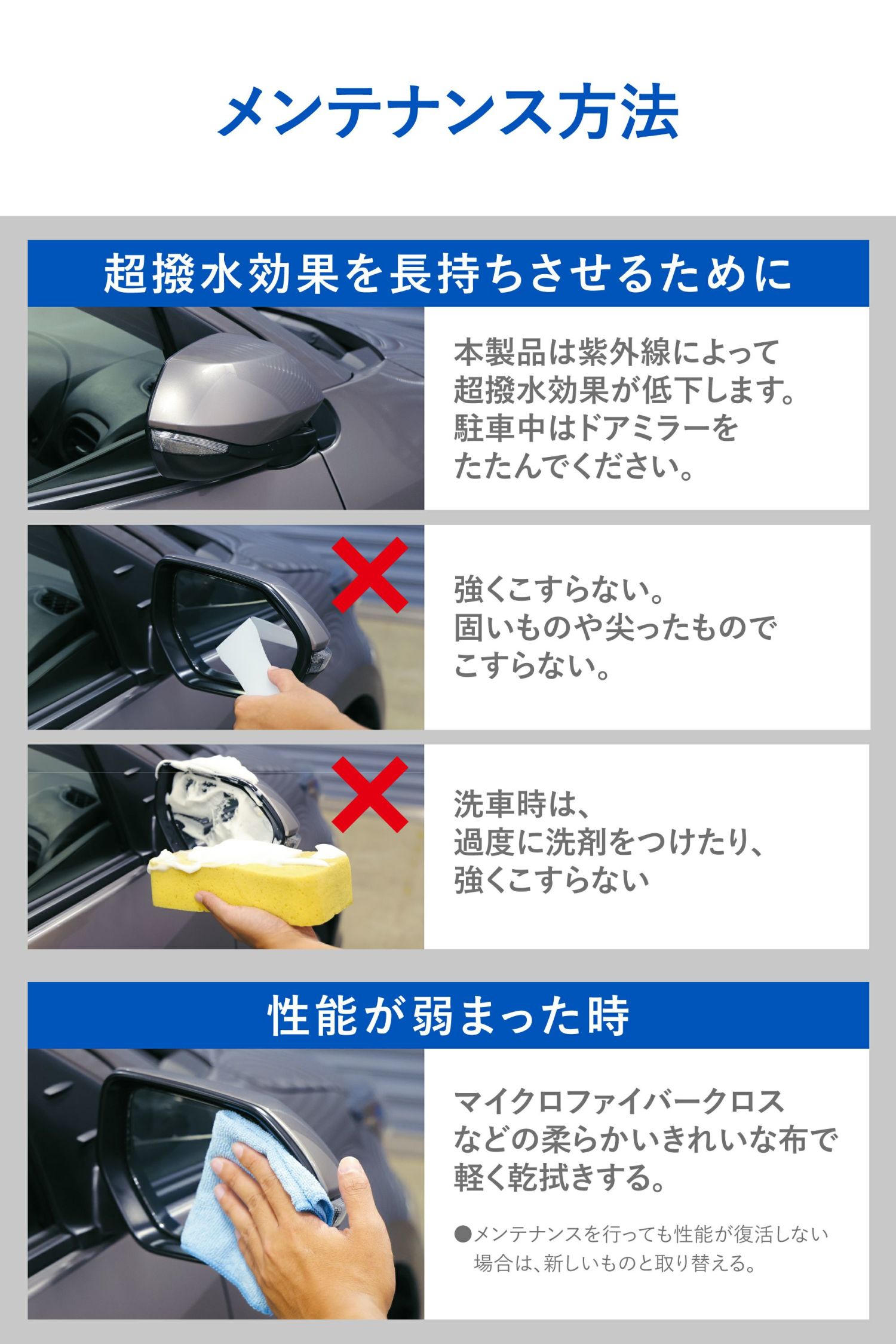 メンテナンス方法

超撥水効果を長持ちさせるために

本製品は紫外線によって超撥水効果が低下します。駐車中はドアミラーをたたんでください。

強くこすらない。固いものや尖ったものでこすらない。

洗車時は、過度に洗剤をつけたり、強くこすらない

性能が弱まった時

マイクロファイバークロスなどの柔らかいきれいな布で軽く乾拭きする。

●メンテナンスを行っても性能が復活しない場合は、新しいものと取り替える。